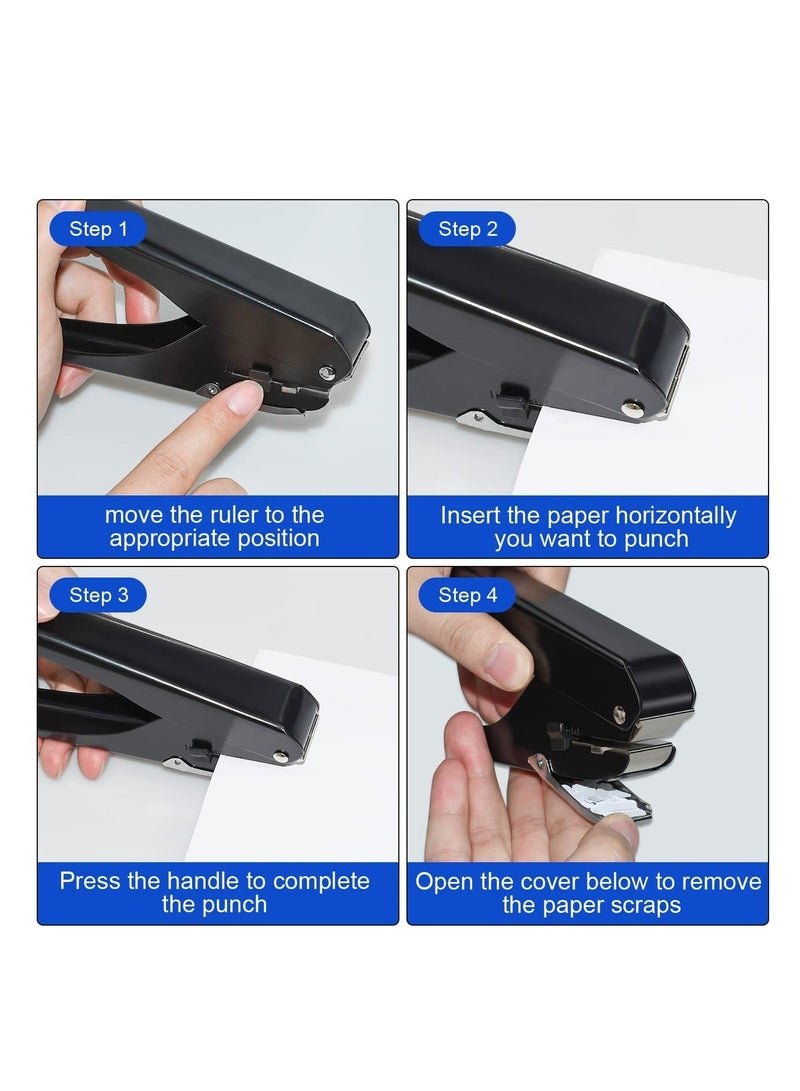 Step 1

move the ruler to the appropriate position

Step 2

Insert the paper horizontally you want to punch

Step 3

Press the handle to complete the punch

Step 4

Open the cover below to remove the paper scraps