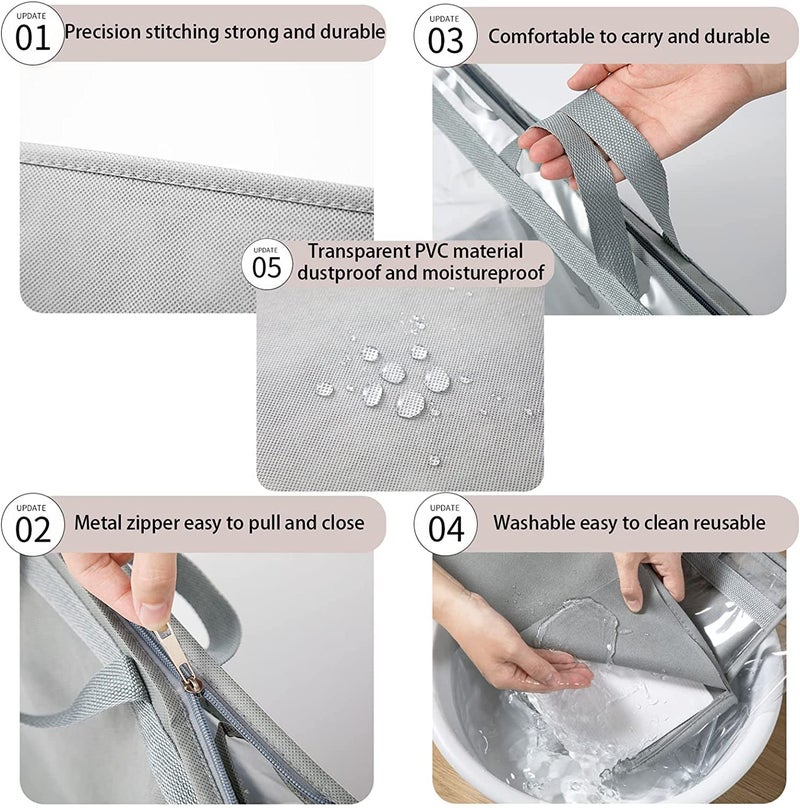 UPDATE
01 Precision stitching strong and durable

UPDATE
03 Comfortable to carry and durable

UPDATE
05 Transparent PVC material dustproof and moistureproof

UPDATE
02 Metal zipper easy to pull and close

UPDATE
04 Washable easy to clean reusable