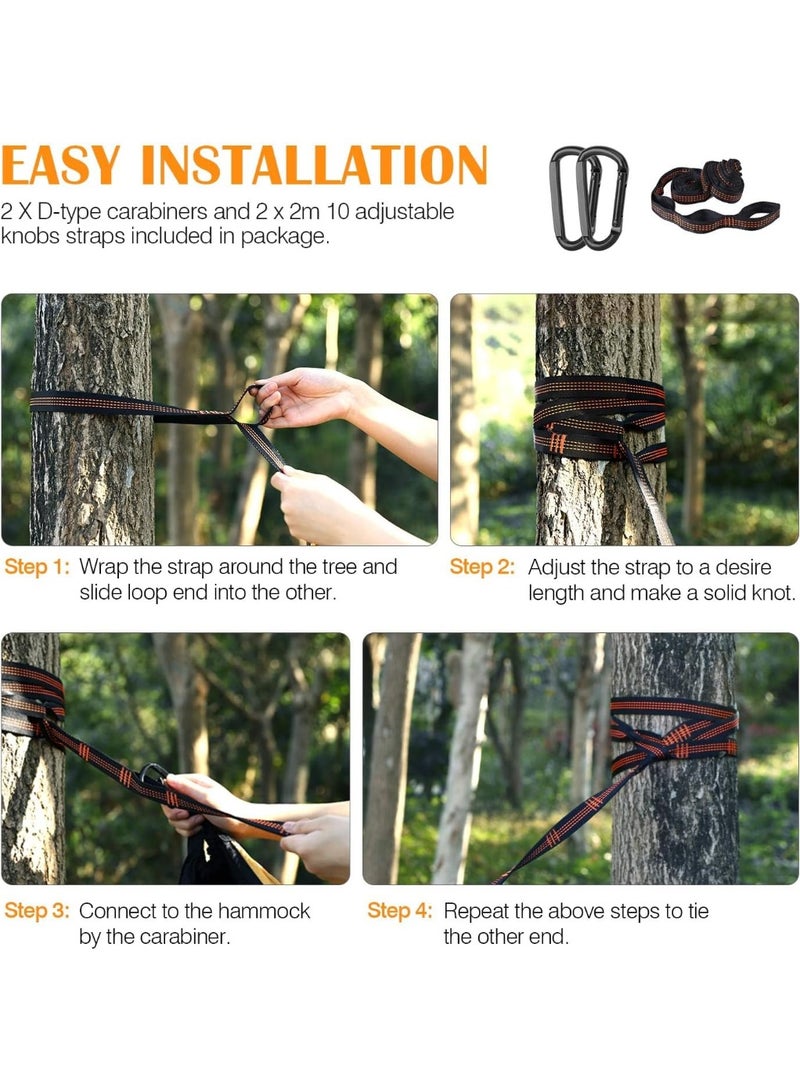 EASY INSTALLATION

2 X D-type carabiners and 2 x 2m 10 adjustable knobs straps included in package.

Step 1: Wrap the strap around the tree and slide loop end into the other.

Step 2: Adjust the strap to a desire length and make a solid knot.

Step 3: Connect to the hammock by the carabiner.

Step 4: Repeat the above steps to tie the other end.