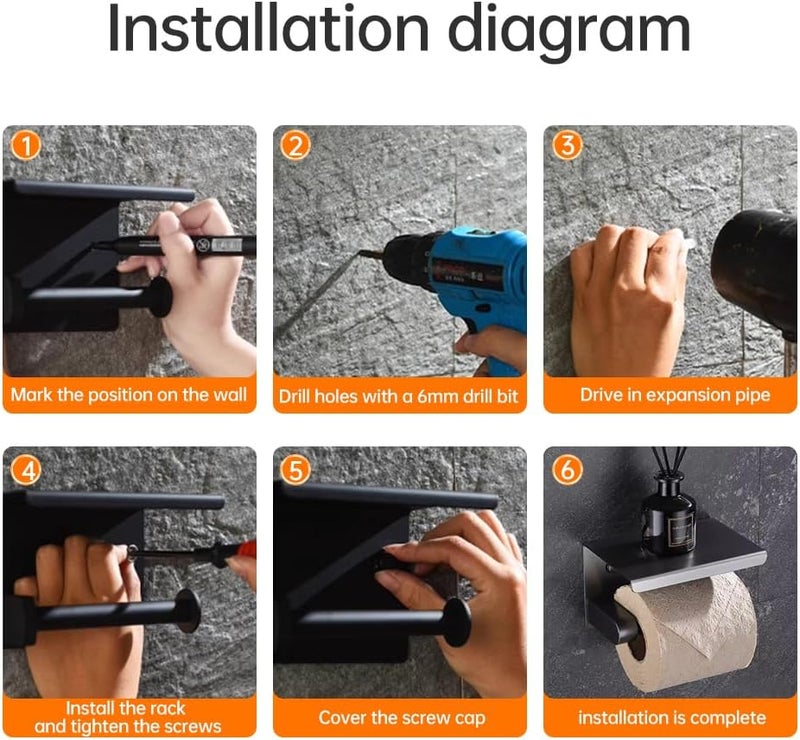 Installation diagram

1
Mark the position on the wall

2
Drill holes with a 6mm drill bit

3
Drive in expansion pipe

4
Install the rack and tighten the screws

5
Cover the screw cap

6
installation is complete