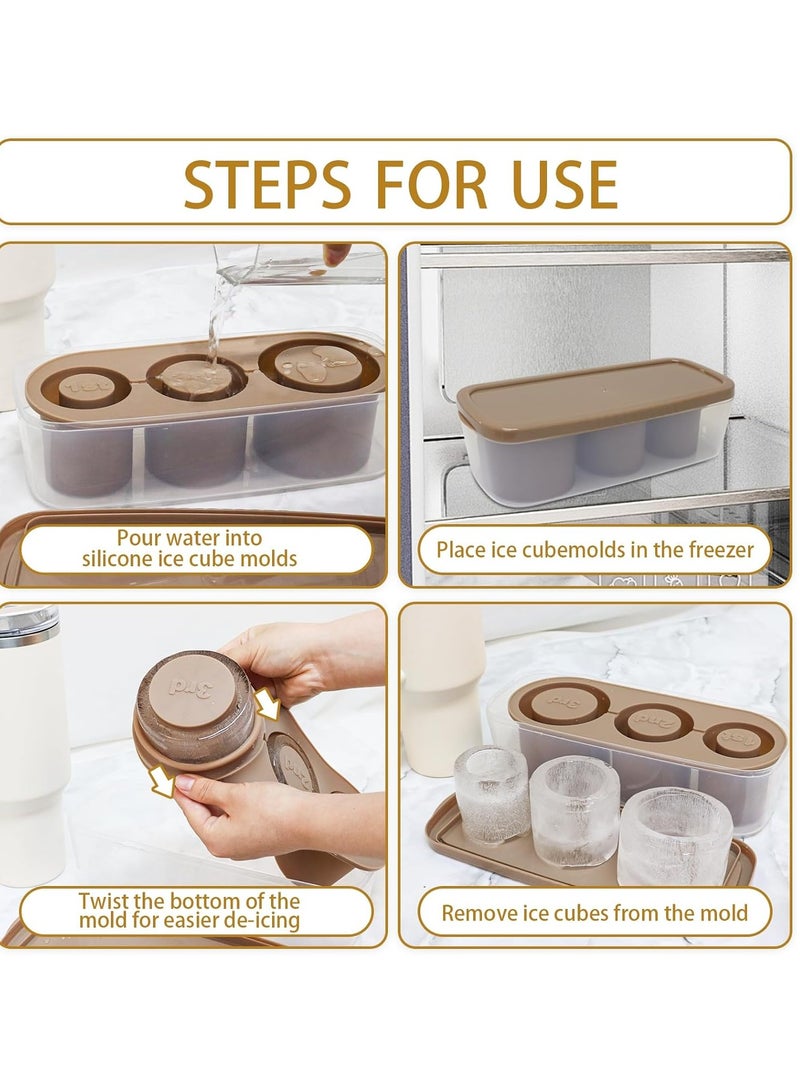 STEPS FOR USE

1st

Pour water into silicone ice cube molds

Place ice cubemolds in the freezer

3rd

Twist the bottom of the mold for easier de-icing

3rd 2nd 1st

Remove ice cubes from the mold