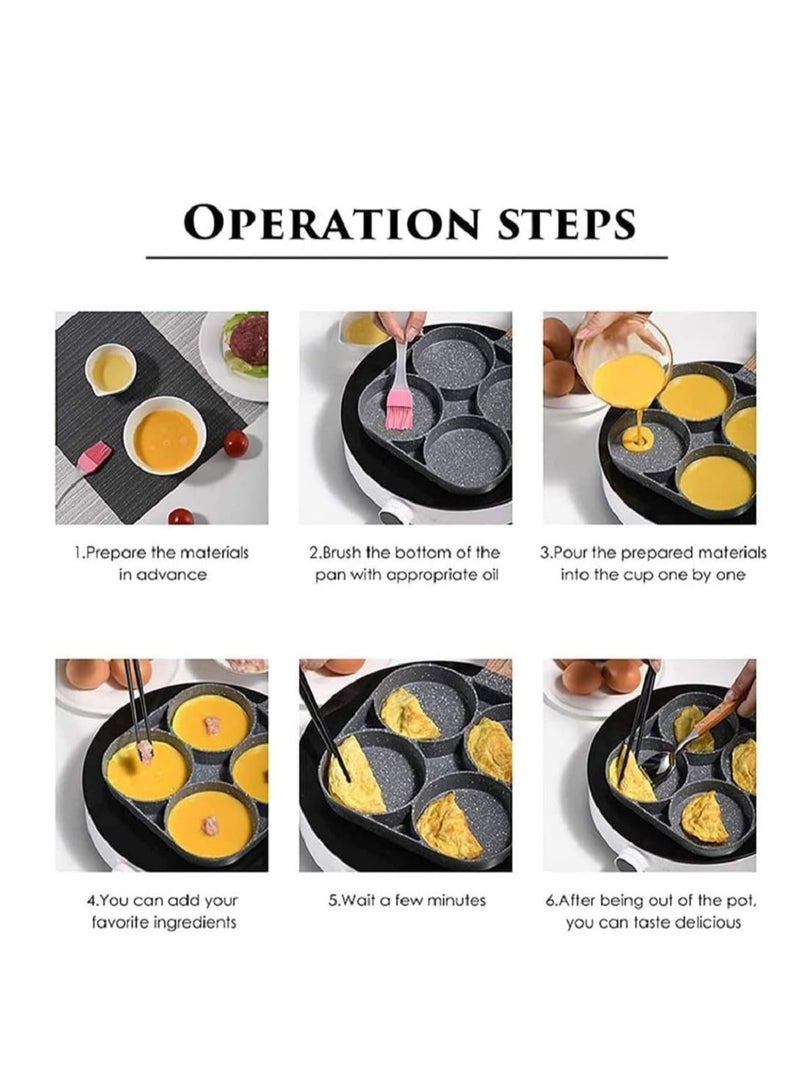 OPERATION STEPS

1.Prepare the materials in advance

2.Brush the bottom of the pan with appropriate oil

3.Pour the prepared materials into the cup one by one

4.You can add your favorite ingredients

5.Wait a few minutes

6.After being out of the pot, you can taste delicious