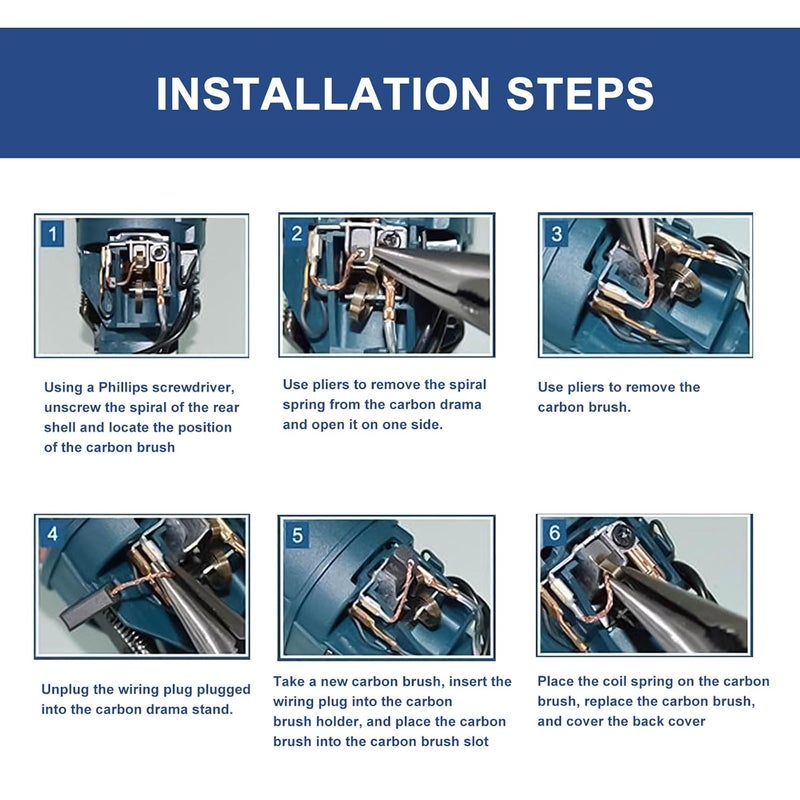 INSTALLATION STEPS

1

Using a Phillips screwdriver, unscrew the spiral of the rear shell and locate the position of the carbon brush

2

Use pliers to remove the spiral spring from the carbon drama and open it on one side.

3

Use pliers to remove the carbon brush.

4

Unplug the wiring plug plugged into the carbon drama stand.

5

Take a new carbon brush, insert the wiring plug into the carbon brush holder, and place the carbon brush into the carbon brush slot

6

Place the coil spring on the carbon brush, replace the carbon brush, and cover the back cover