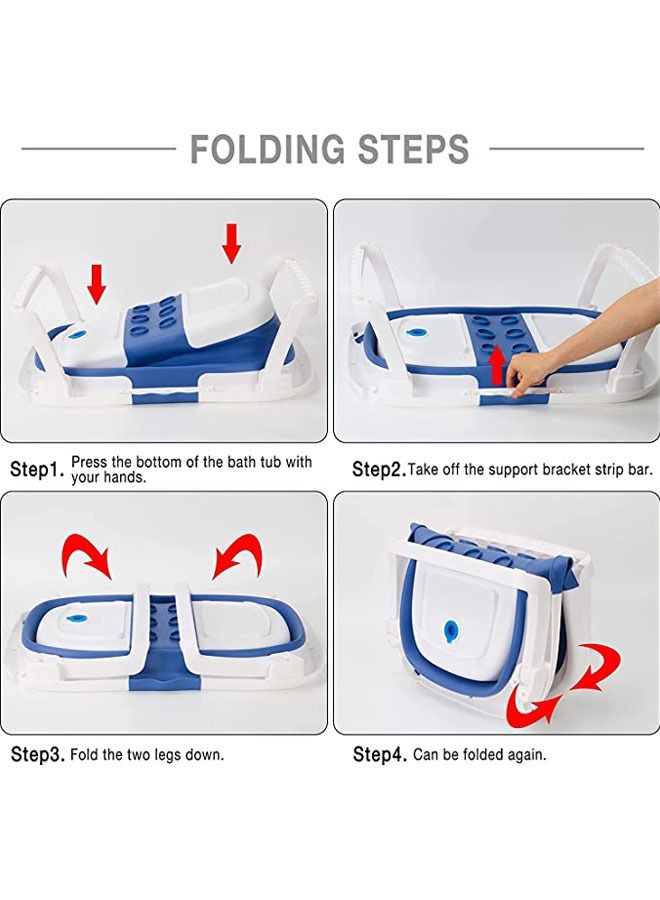 FOLDING STEPS

Step1. Press the bottom of the bath tub with your hands.

Step2. Take off the support bracket strip bar.

Step3. Fold the two legs down.

Step4. Can be folded again.