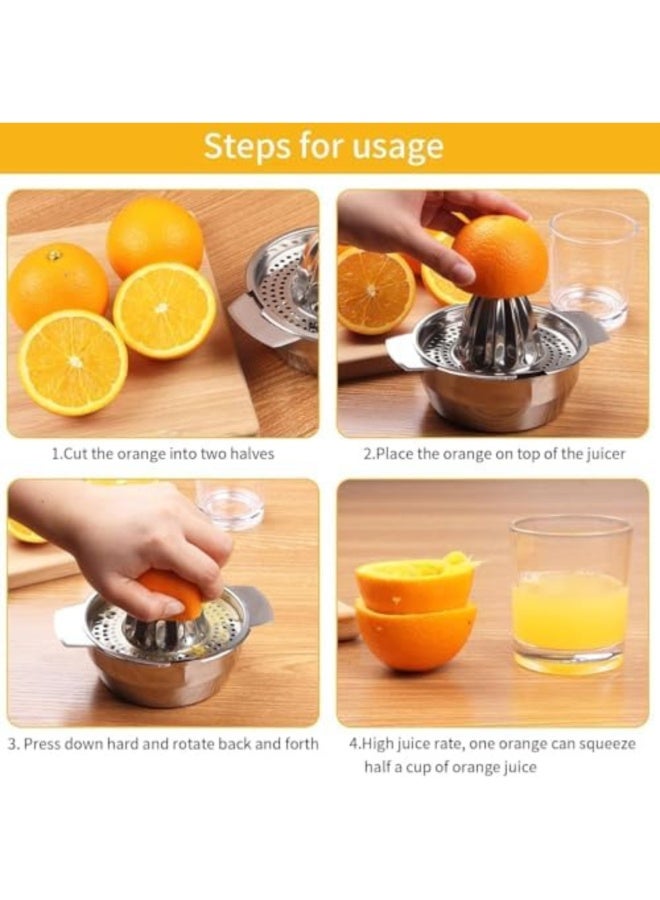 Steps for usage

1.Cut the orange into two halves

2.Place the orange on top of the juicer

3. Press down hard and rotate back and forth

4.High juice rate, one orange can squeeze half a cup of orange juice