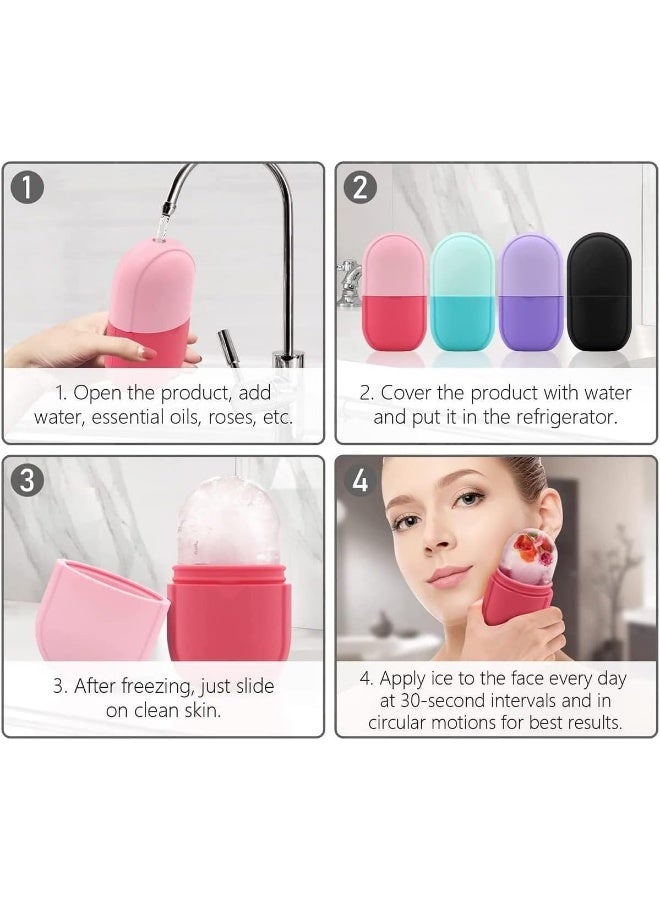 1

1. Open the product, add water, essential oils, roses, etc.

2

2. Cover the product with water and put it in the refrigerator.

3

3. After freezing, just slide on clean skin.

4

4. Apply ice to the face every day at 30-second intervals and in circular motions for best results.