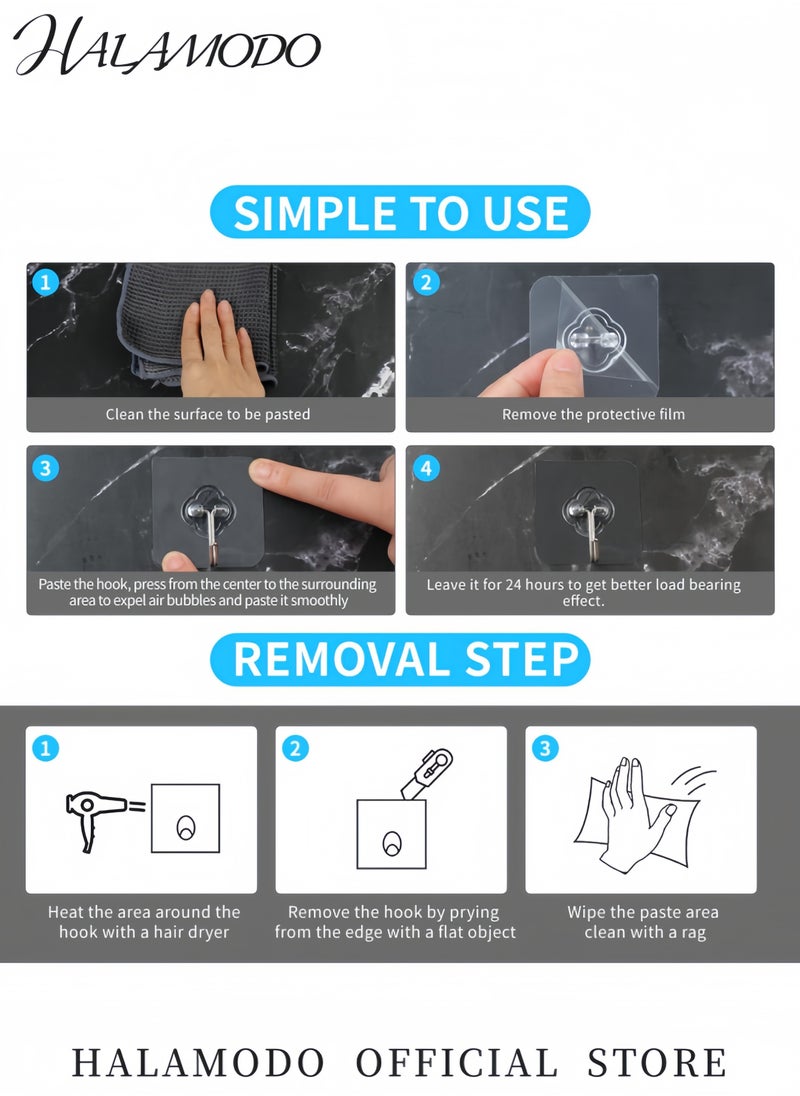 HALAMODO

SIMPLE TO USE

1
Clean the surface to be pasted

2
Remove the protective film

3
Paste the hook, press from the center to the surrounding area to expel air bubbles and paste it smoothly

4
Leave it for 24 hours to get better load bearing effect.

REMOVAL STEP

1
Heat the area around the hook with a hair dryer

2
Remove the hook by prying from the edge with a flat object

3
Wipe the paste area clean with a rag

HALAMODO OFFICIAL STORE