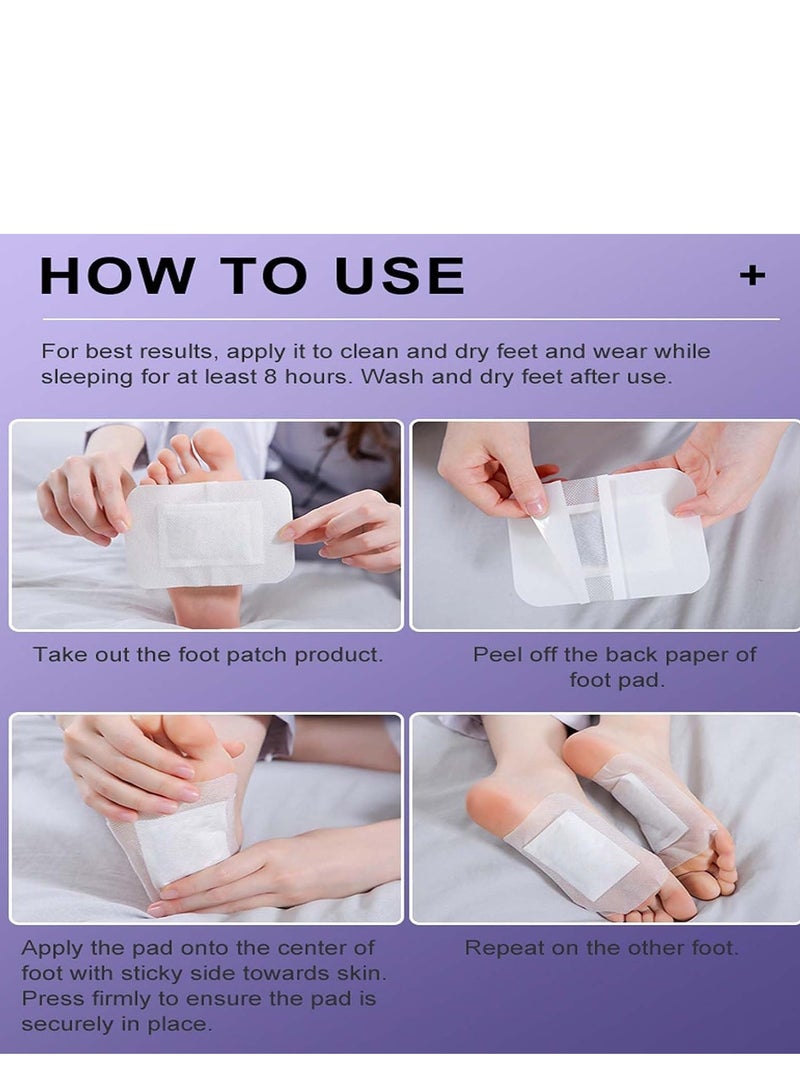 HOW TO USE +

For best results, apply it to clean and dry feet and wear while sleeping for at least 8 hours. Wash and dry feet after use.

Take out the foot patch product.

Peel off the back paper of foot pad.

Apply the pad onto the center of foot with sticky side towards skin. Press firmly to ensure the pad is securely in place.

Repeat on the other foot.