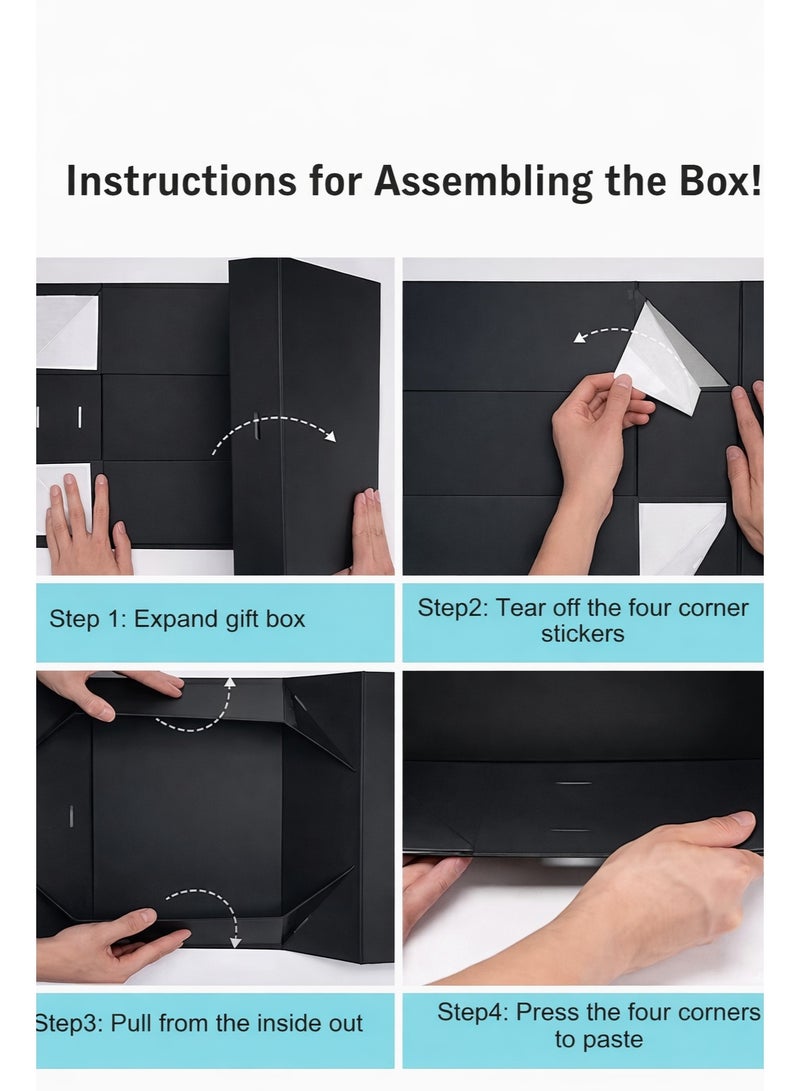 Instructions for Assembling the Box!

Step 1: Expand gift box

Step2: Tear off the four corner stickers

Step3: Pull from the inside out

Step4: Press the four corners to paste