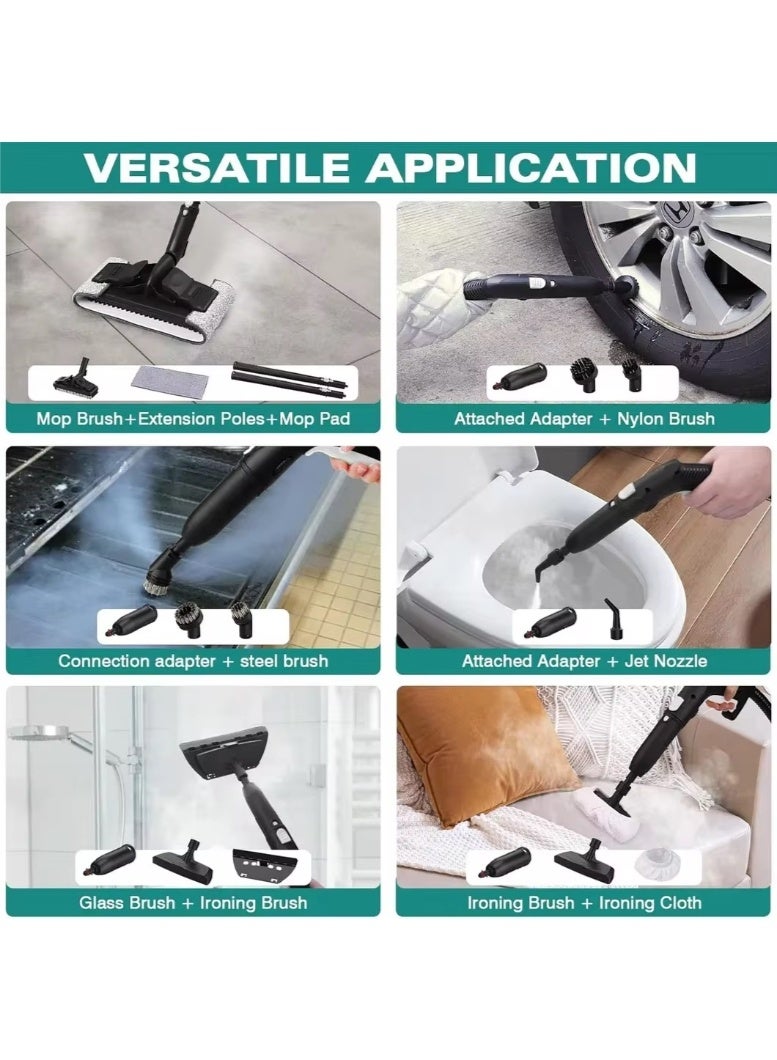 VERSATILE APPLICATION

Mop Brush+Extension Poles+Mop Pad

Attached Adapter + Nylon Brush

Connection adapter + steel brush

Attached Adapter + Jet Nozzle

Glass Brush + Ironing Brush

Ironing Brush + Ironing Cloth