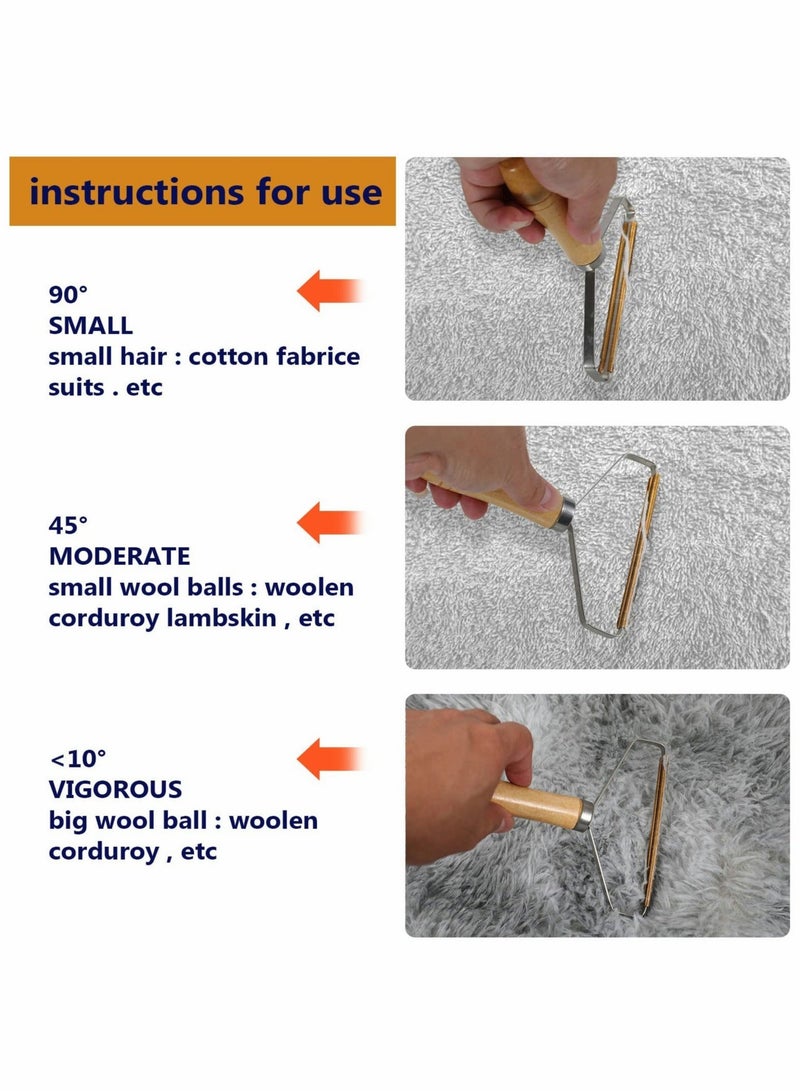 instructions for use

90°
SMALL
small hair : cotton fabrice suits . etc

45°
MODERATE
small wool balls : woolen corduroy lambskin , etc

<10°
VIGOROUS
big wool ball : woolen corduroy , etc