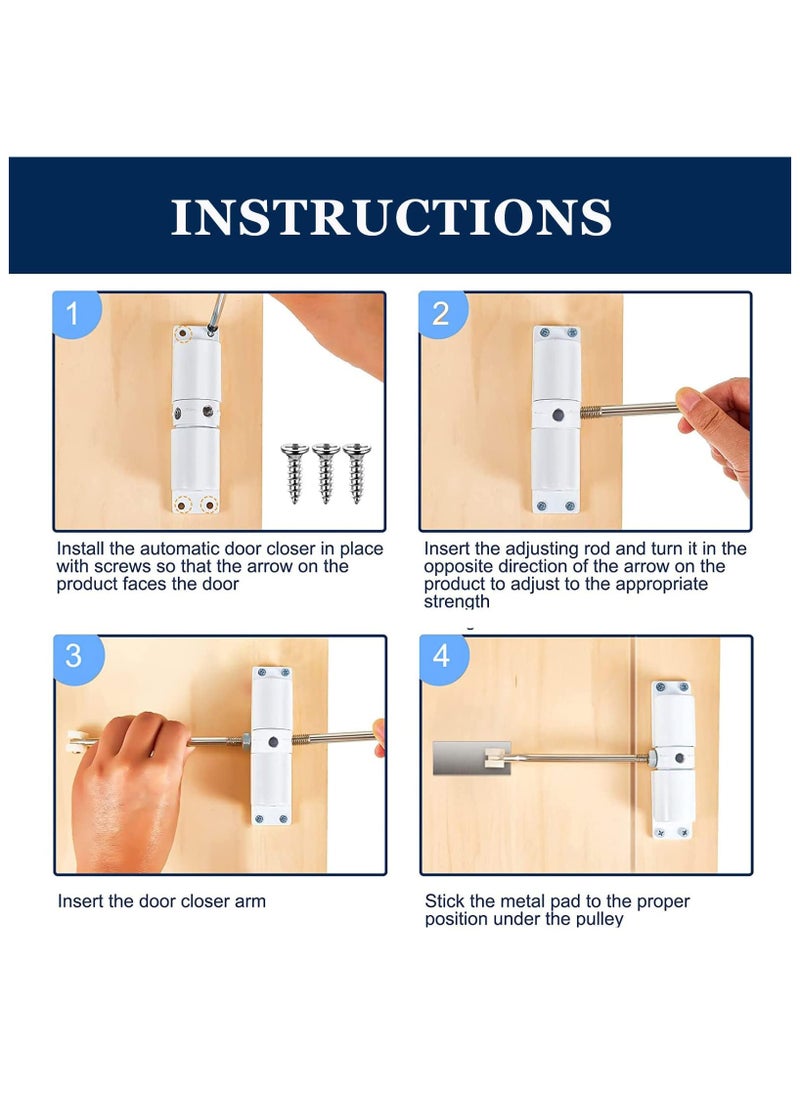 INSTRUCTIONS

1

Install the automatic door closer in place with screws so that the arrow on the product faces the door

2

Insert the adjusting rod and turn it in the opposite direction of the arrow on the product to adjust to the appropriate strength

3

Insert the door closer arm

4

Stick the metal pad to the proper position under the pulley