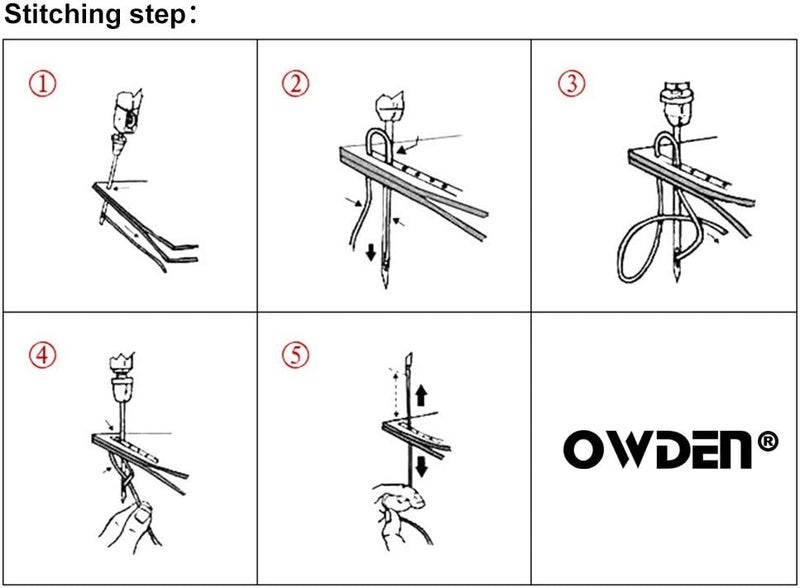 Stitching step:

①

②

③

④

⑤

OWDEN®