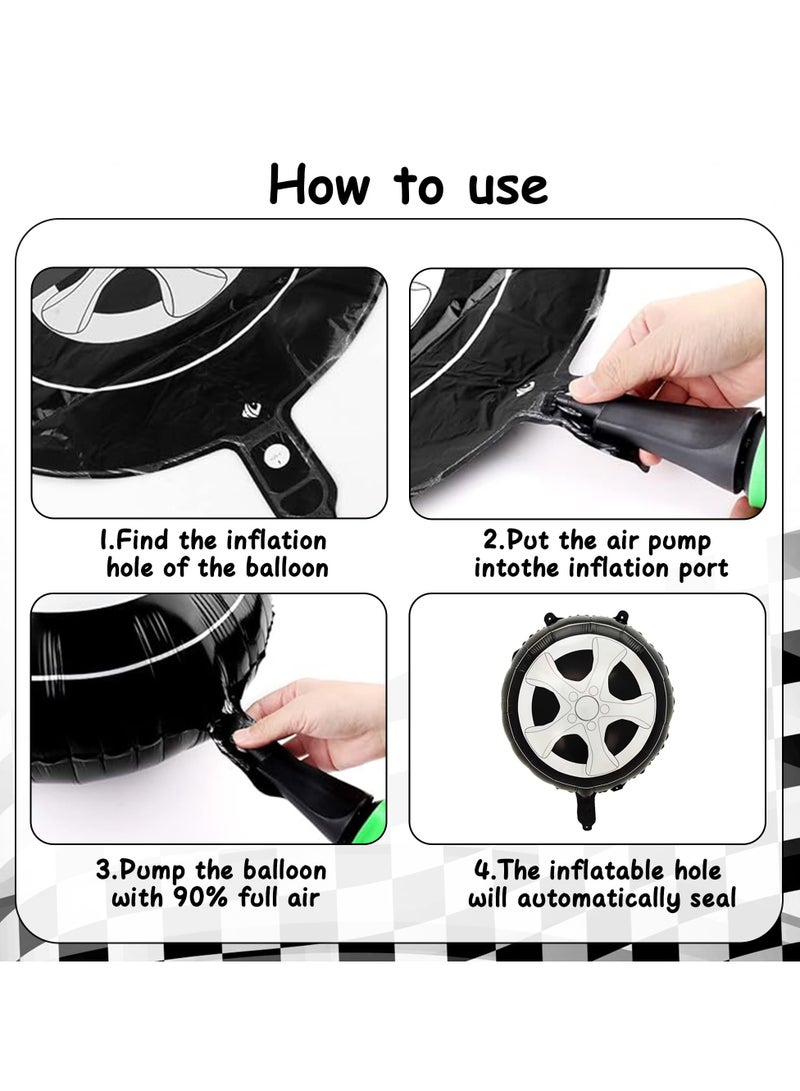 How to use

1.Find the inflation hole of the balloon

2.Put the air pump intothe inflation port

3.Pump the balloon with 90% full air

4.The inflatable hole will automatically seal