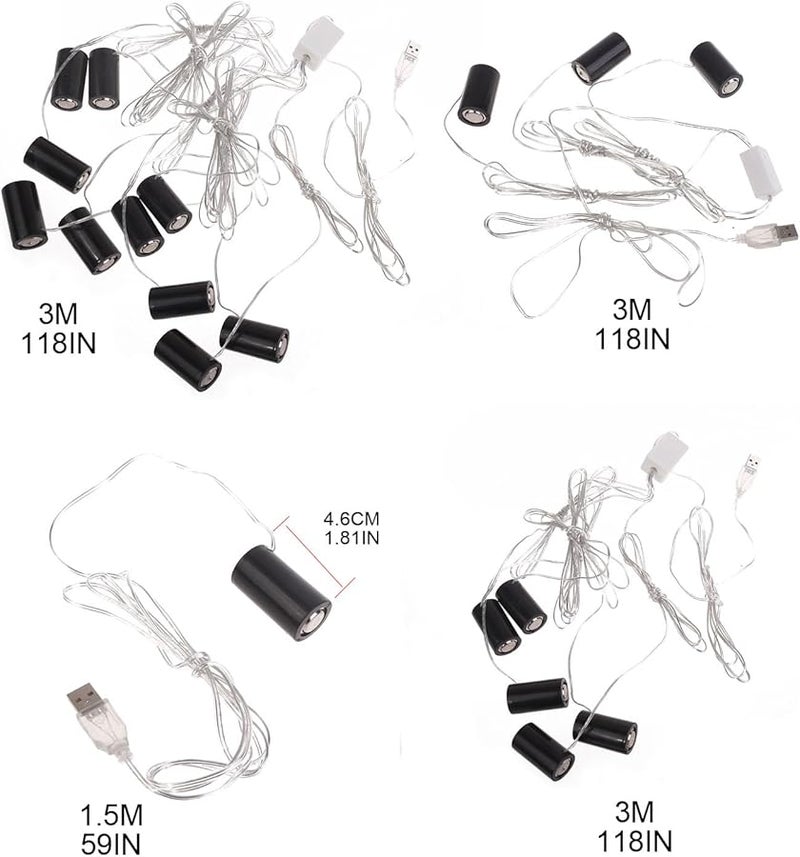 3M
118IN

3M
118IN

4.6CM
1.81IN

1.5M
59IN

3M
118IN