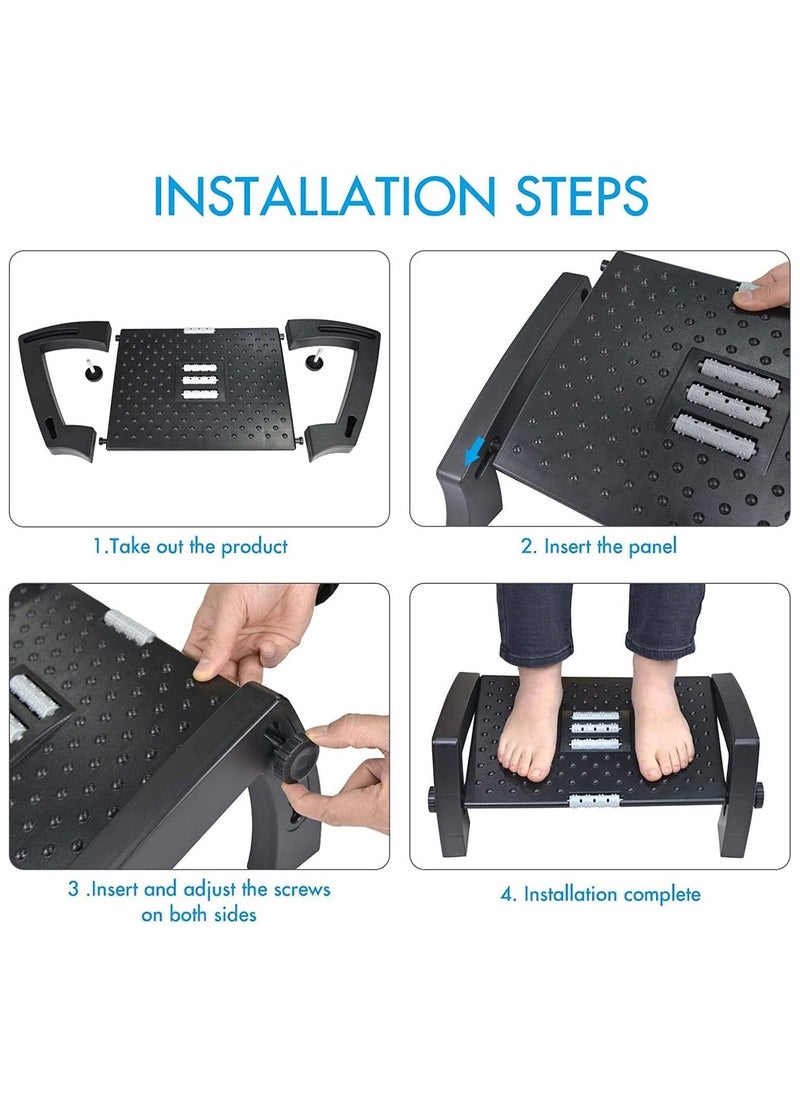 INSTALLATION STEPS

1.Take out the product

2. Insert the panel

3 .Insert and adjust the screws on both sides

4. Installation complete