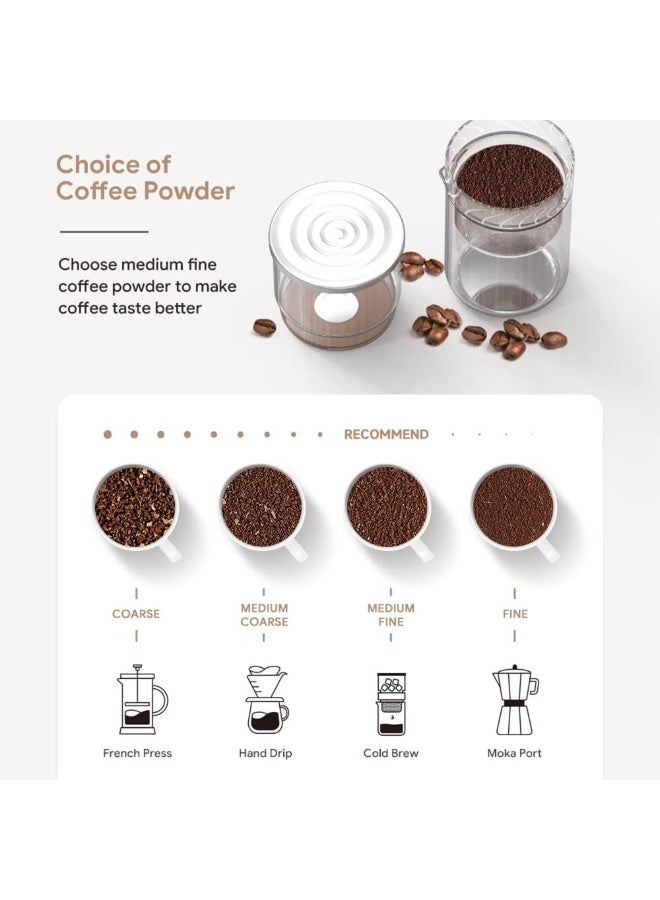 Choice of Coffee Powder

Choose medium fine coffee powder to make coffee taste better

RECOMMEND

COARSE

MEDIUM COARSE

MEDIUM FINE

FINE

French Press

Hand Drip

Cold Brew

Moka Port