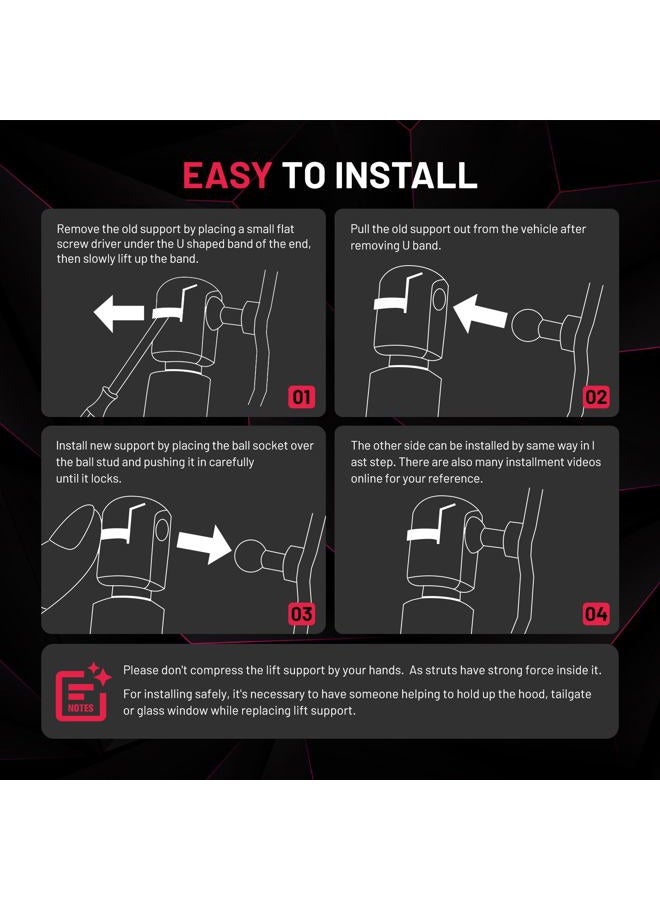 EASY TO INSTALL

Remove the old support by placing a small flat screw driver under the U shaped band of the end, then slowly lift up the band.

01

Pull the old support out from the vehicle after removing U band.

02

Install new support by placing the ball socket over the ball stud and pushing it in carefully until it locks.

03

The other side can be installed by same way in l ast step. There are also many installment videos online for your reference.

04

NOTES

Please don't compress the lift support by your hands. As struts have strong force inside it.

For installing safely, it's necessary to have someone helping to hold up the hood, tailgate or glass window while replacing lift support.