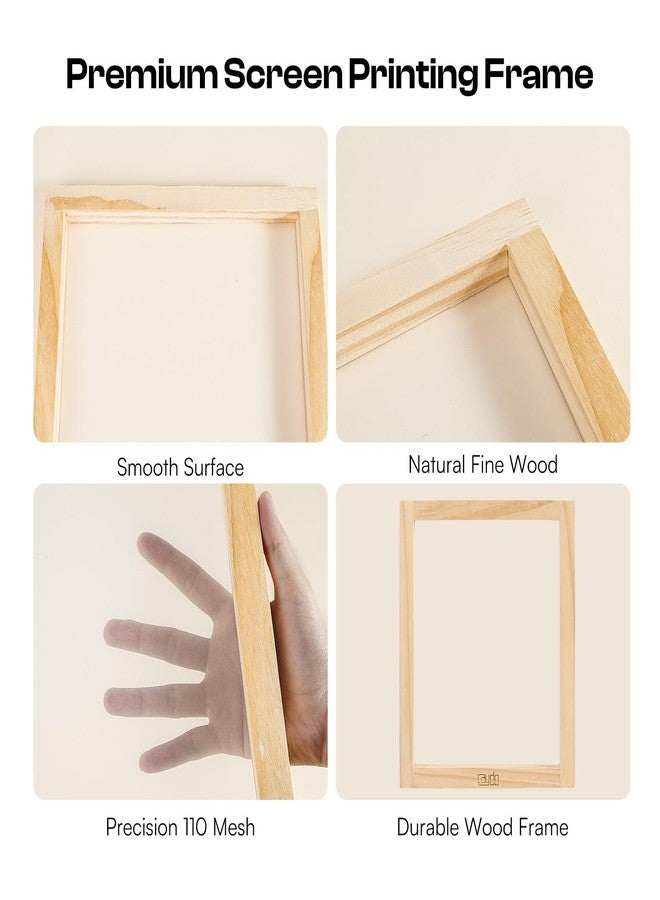 Premium Screen Printing Frame

Smooth Surface

Natural Fine Wood

Precision 110 Mesh

Durable Wood Frame