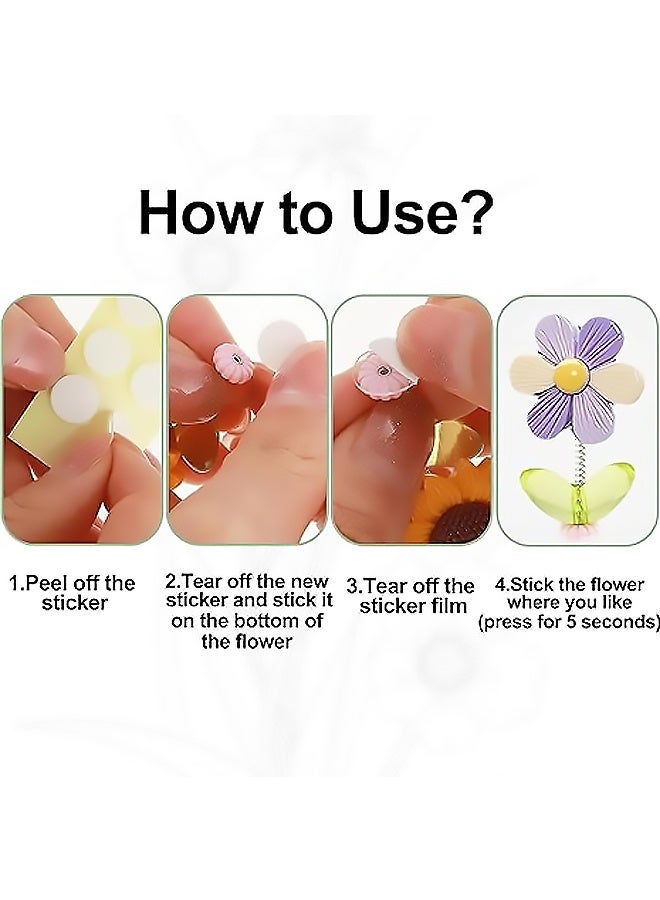 How to Use?

1.Peel off the sticker

2.Tear off the new sticker and stick it on the bottom of the flower

3.Tear off the sticker film

4.Stick the flower where you like (press for 5 seconds)