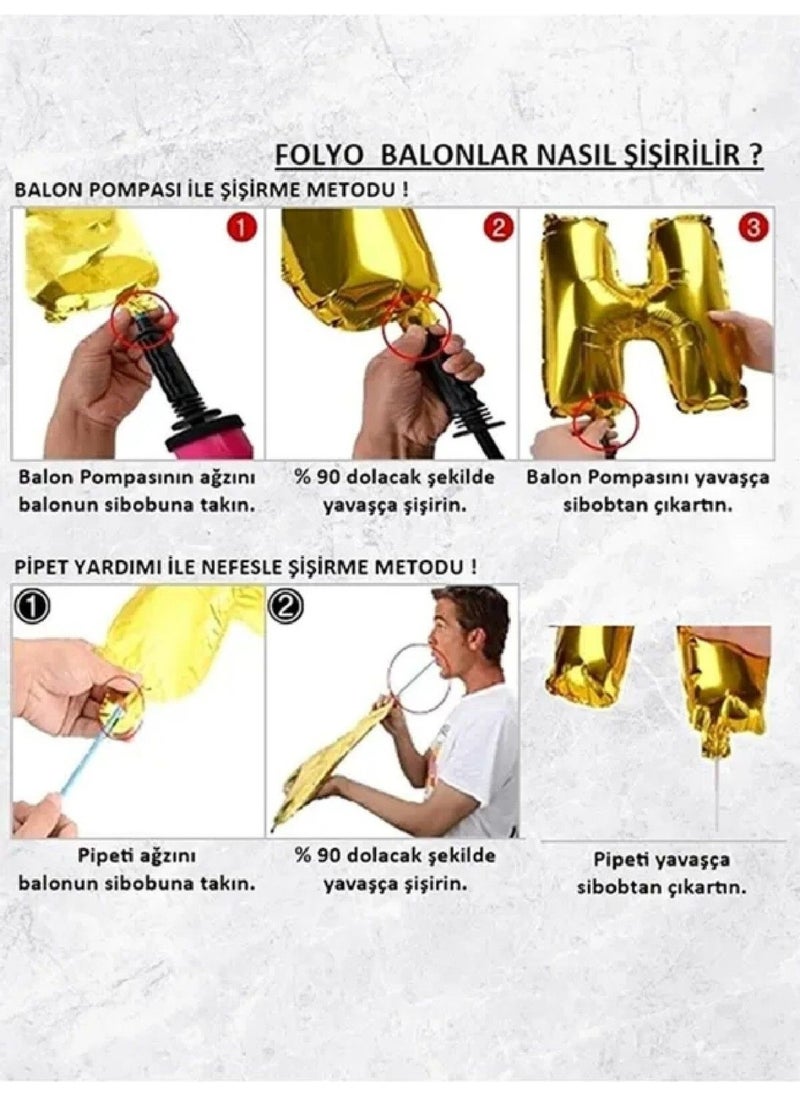 FOLYO BALONLAR NASIL ŞİŞİRİLİR ?

BALON POMPASI İLE ŞİŞİRME METODU !

1

2

3

Balon Pompasının ağzını balonun sibobuna takın.

% 90 dolacak şekilde yavaşça şişirin.

Balon Pompasını yavaşça sibobtan çıkartın.

PİPET YARDIMI İLE NEFESLE ŞİŞİRME METODU !

1

2

Pipeti ağzını balonun sibobuna takın.

% 90 dolacak şekilde yavaşça şişirin.

Pipeti yavaşça sibobtan çıkartın.