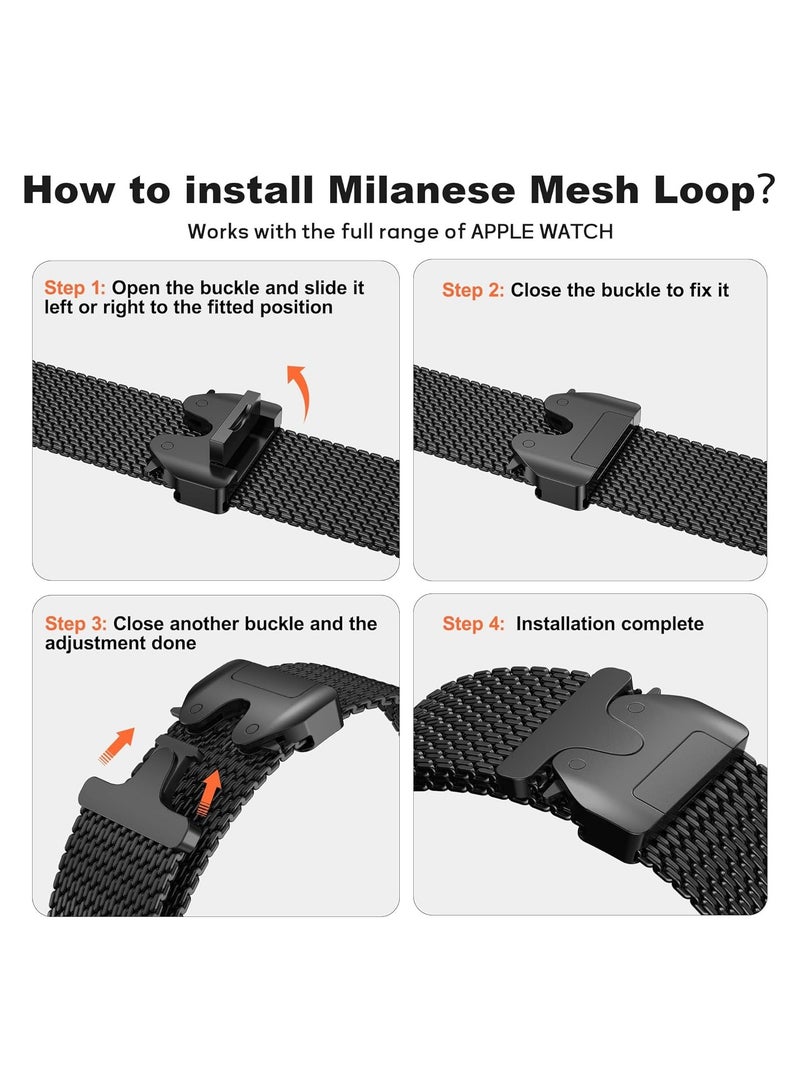 How to install Milanese Mesh Loop?

Works with the full range of APPLE WATCH

Step 1: Open the buckle and slide it left or right to the fitted position

Step 2: Close the buckle to fix it

Step 3: Close another buckle and the adjustment done

Step 4: Installation complete