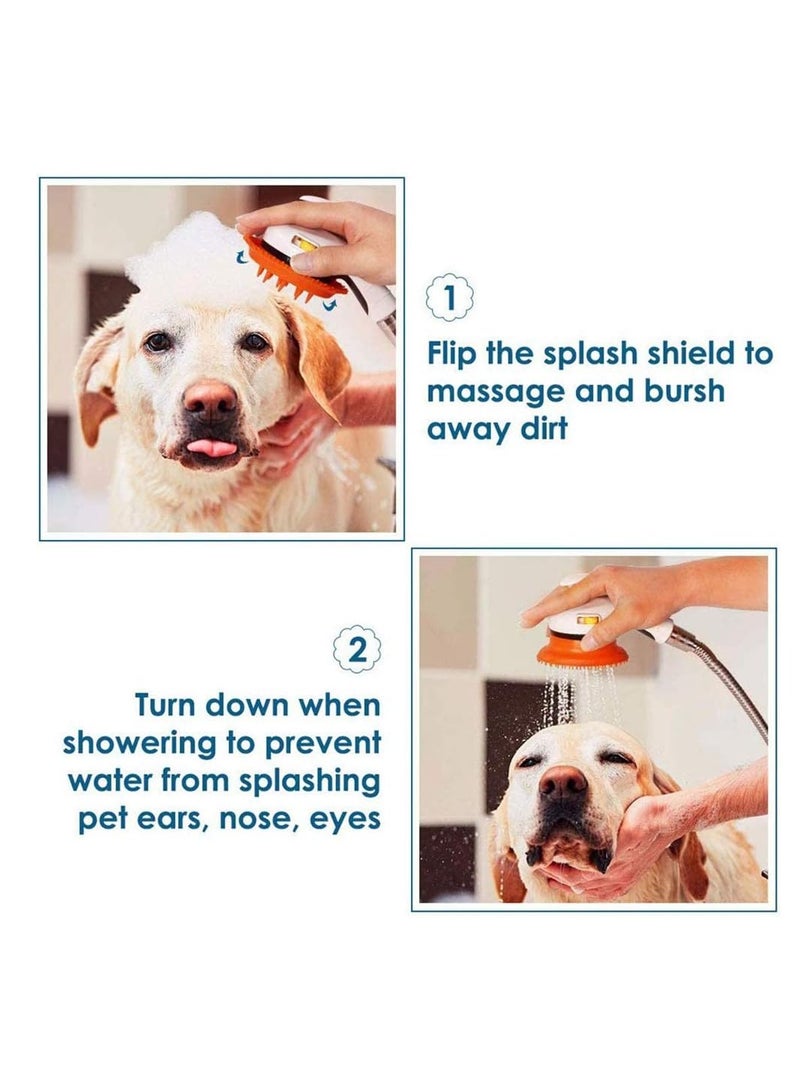 1

Flip the splash shield to massage and bursh away dirt

2

Turn down when showering to prevent water from splashing pet ears, nose, eyes