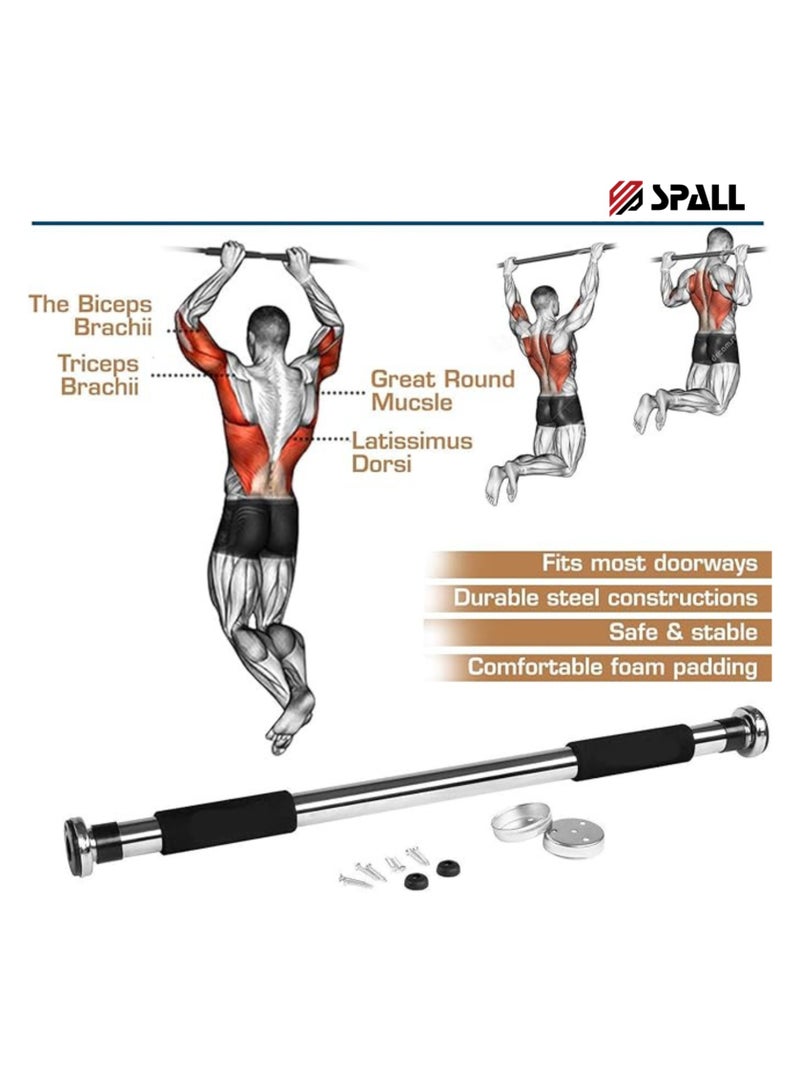 SPALL

The Biceps Brachii

Triceps Brachii

Great Round Mucsle

Latissimus Dorsi

Fits most doorways

Durable steel constructions

Safe & stable

Comfortable foam padding