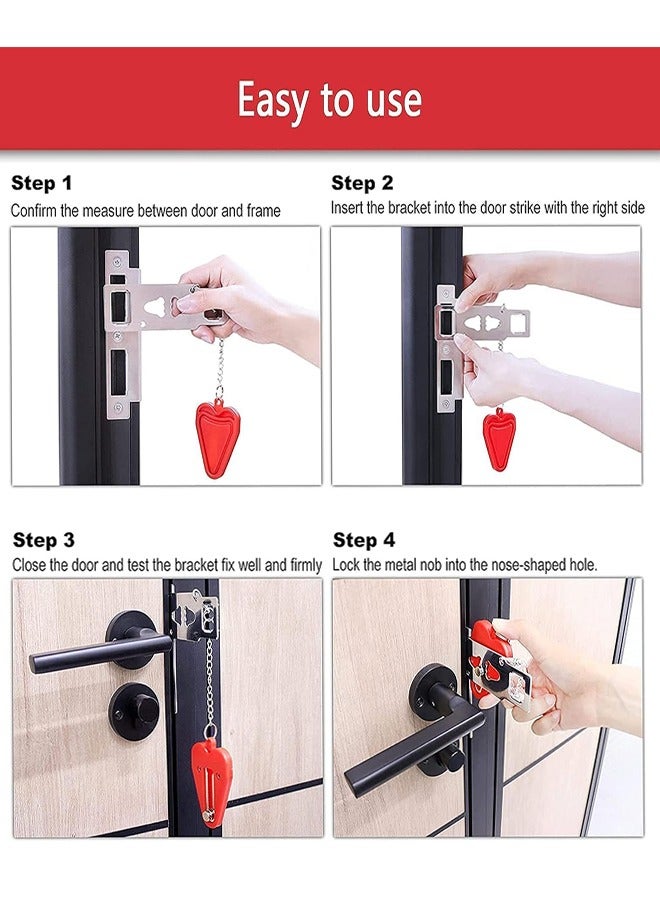 Easy to use

Step 1
Confirm the measure between door and frame

Step 2
Insert the bracket into the door strike with the right side

Step 3
Close the door and test the bracket fix well and firmly

Step 4
Lock the metal nob into the nose-shaped hole.