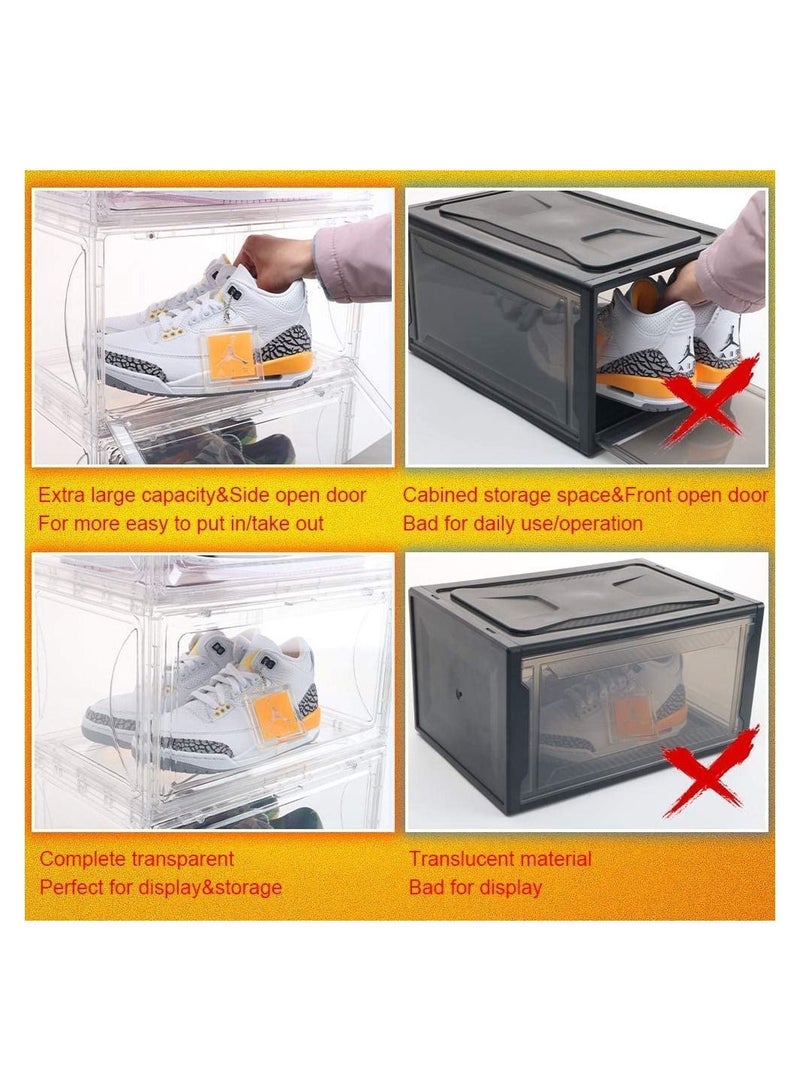 Extra large capacity&Side open door
For more easy to put in/take out

Cabined storage space&Front open door
Bad for daily use/operation

Complete transparent
Perfect for display&storage

Translucent material
Bad for display