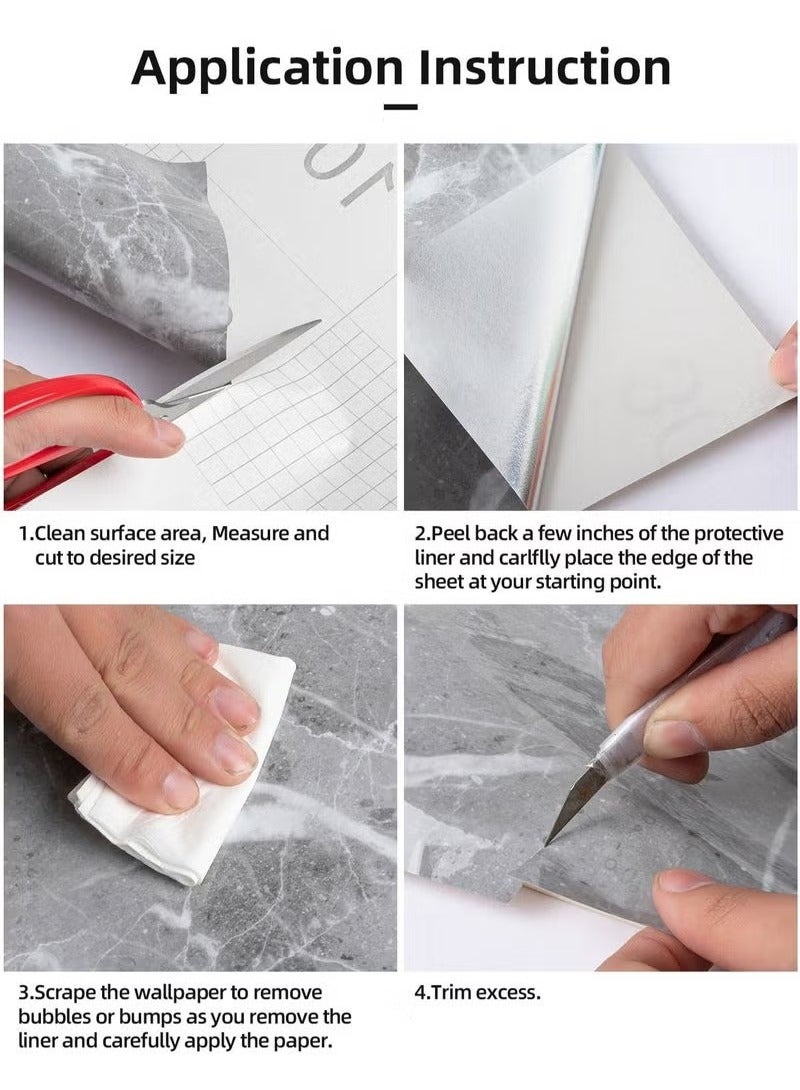 Application Instruction

1.Clean surface area, Measure and cut to desired size

2.Peel back a few inches of the protective liner and carlflly place the edge of the sheet at your starting point.

3.Scrape the wallpaper to remove bubbles or bumps as you remove the liner and carefully apply the paper.

4.Trim excess.