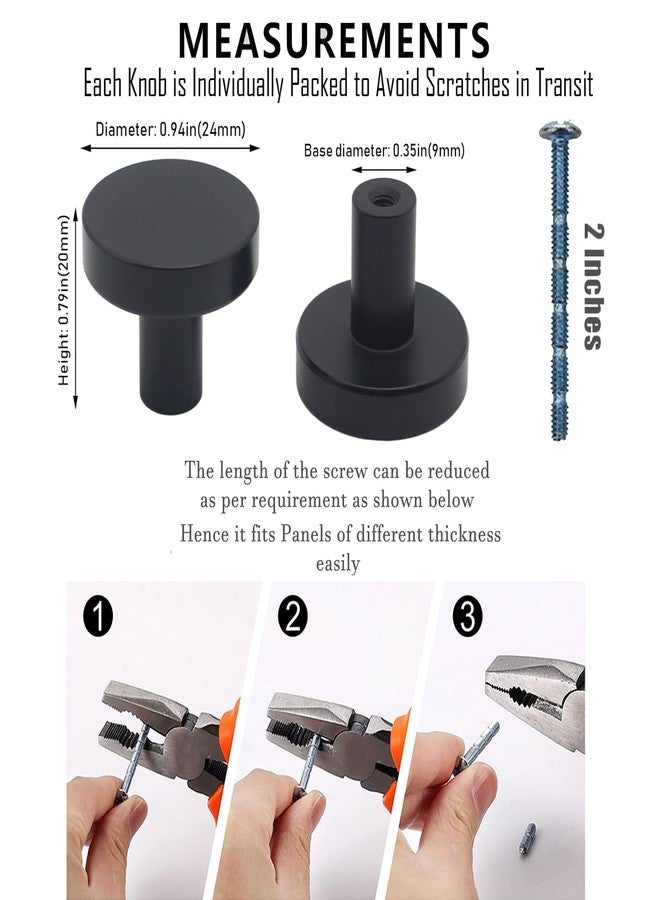 MEASUREMENTS
Each Knob is Individually Packed to Avoid Scratches in Transit

Diameter: 0.94in(24mm)

Base diameter: 0.35in(9mm)

Height: 0.79in(20mm)

2 Inches

The length of the screw can be reduced as per requirement as shown below
Hence it fits Panels of different thickness easily

1

2

3