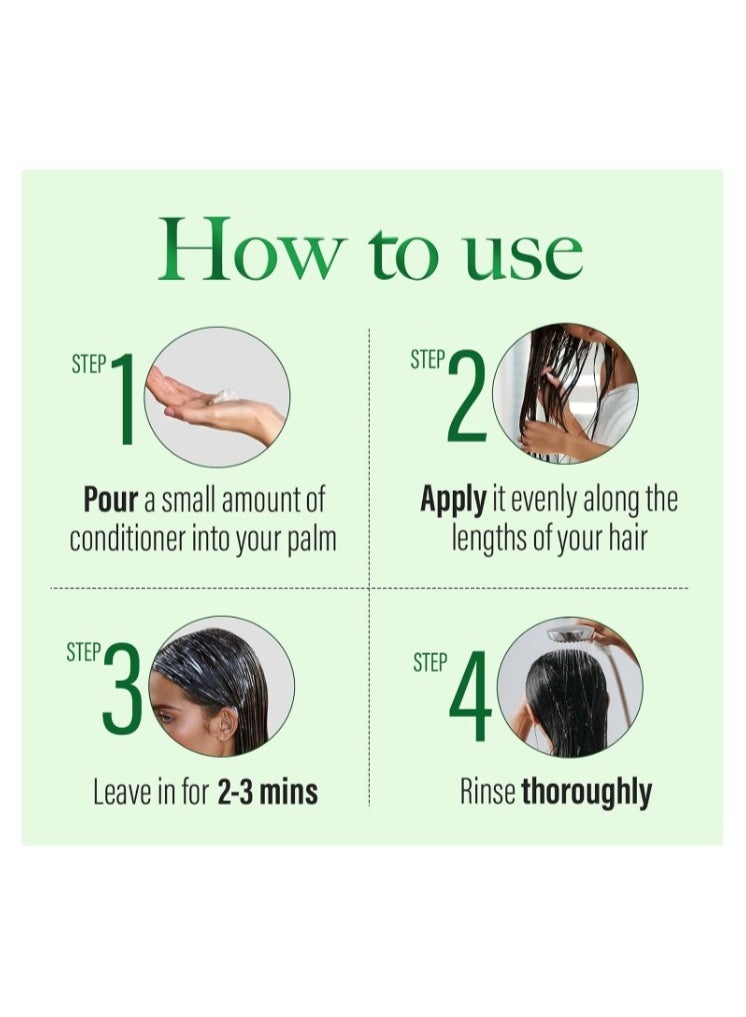 How to use

STEP 1

Pour a small amount of conditioner into your palm

STEP 2

Apply it evenly along the lengths of your hair

STEP 3

Leave in for 2-3 mins

STEP 4

Rinse thoroughly