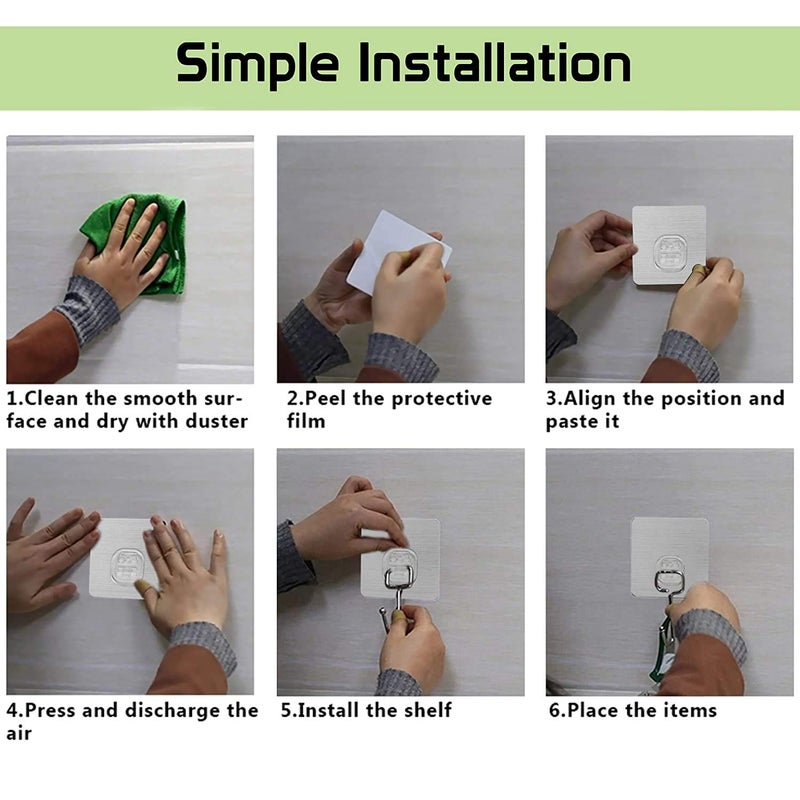 Simple Installation

1.Clean the smooth surface and dry with duster

2.Peel the protective film

3.Align the position and paste it

4.Press and discharge the air

5.Install the shelf

6.Place the items