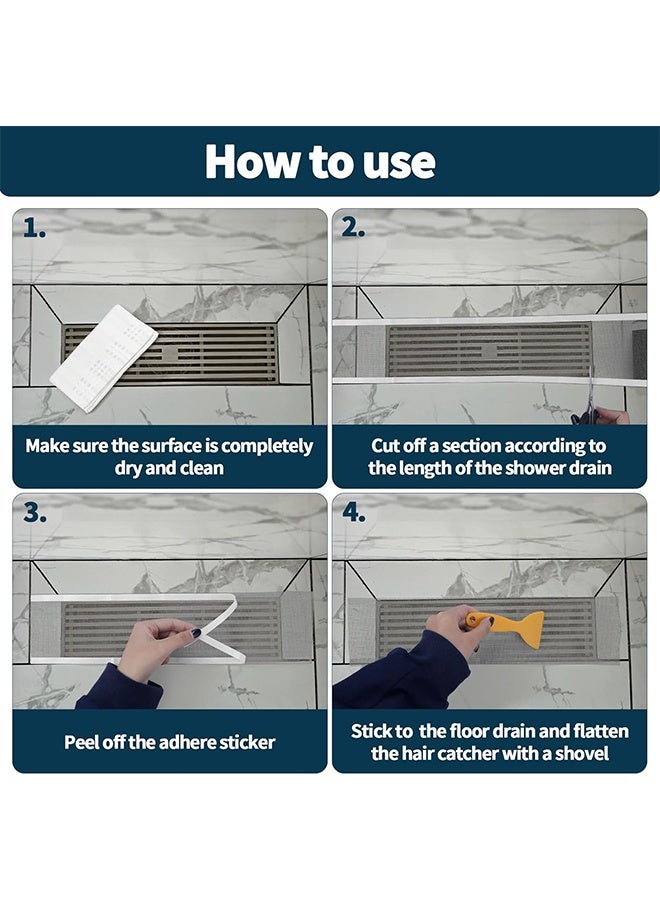 How to use

1.

Make sure the surface is completely dry and clean

2.

Cut off a section according to the length of the shower drain

3.

Peel off the adhere sticker

4.

Stick to the floor drain and flatten the hair catcher with a shovel