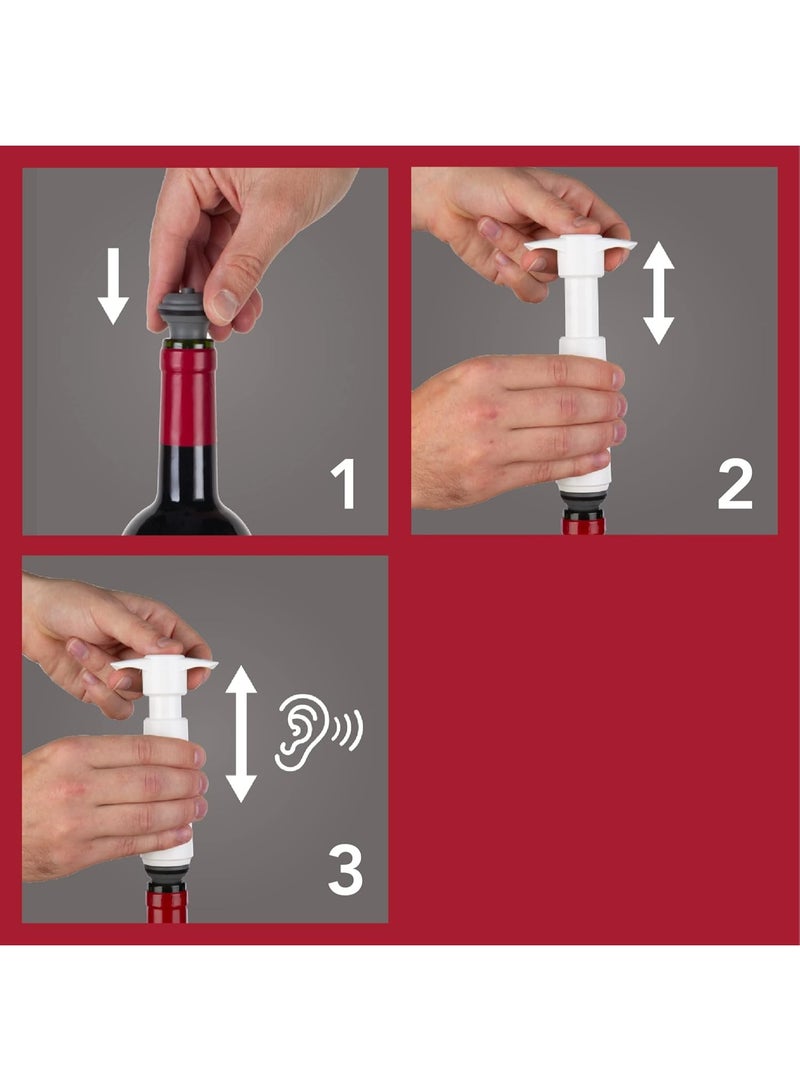 1

2

3