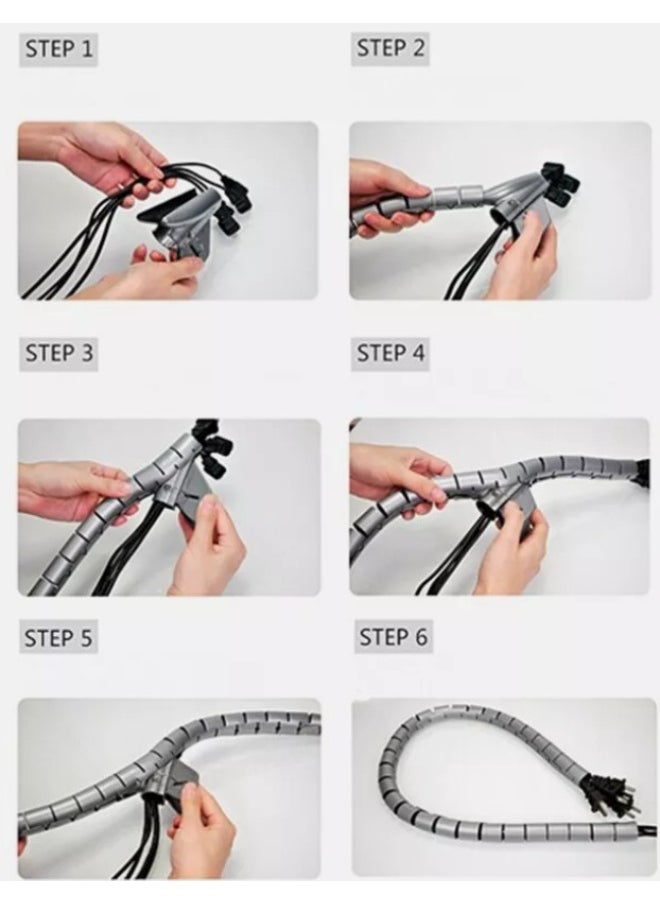 STEP 1

STEP 2

STEP 3

STEP 4

STEP 5

STEP 6