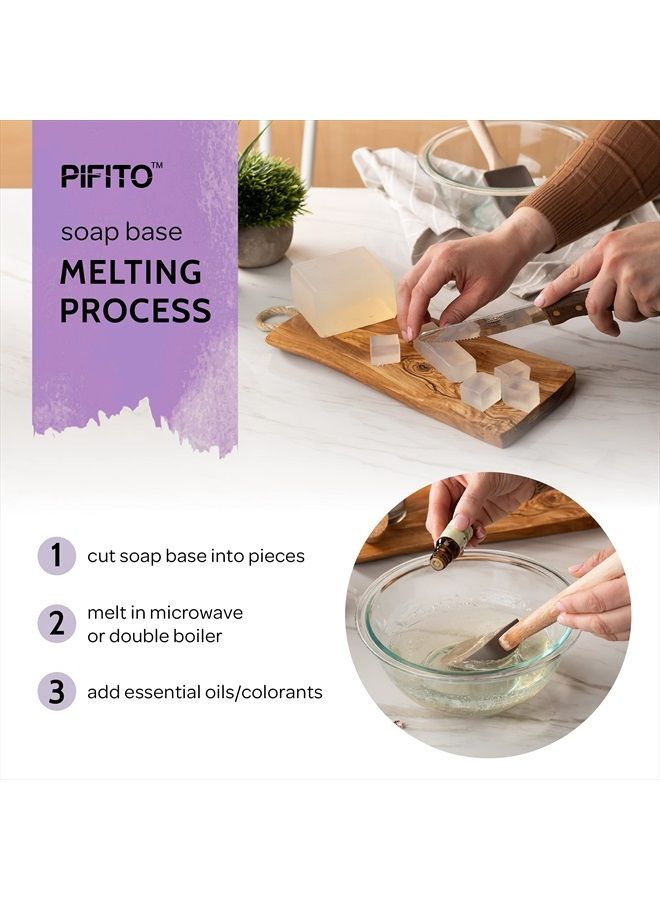 PIFITO™

soap base
MELTING PROCESS

1 cut soap base into pieces

2 melt in microwave or double boiler

3 add essential oils/colorants