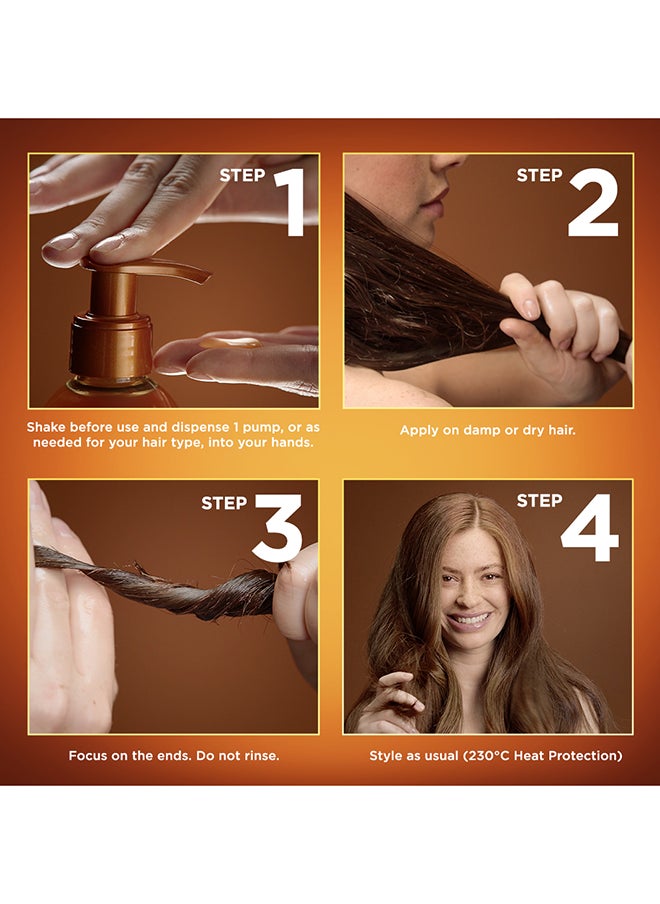 STEP 1

Shake before use and dispense 1 pump, or as needed for your hair type, into your hands.

STEP 2

Apply on damp or dry hair.

STEP 3

Focus on the ends. Do not rinse.

STEP 4

Style as usual (230°C Heat Protection)