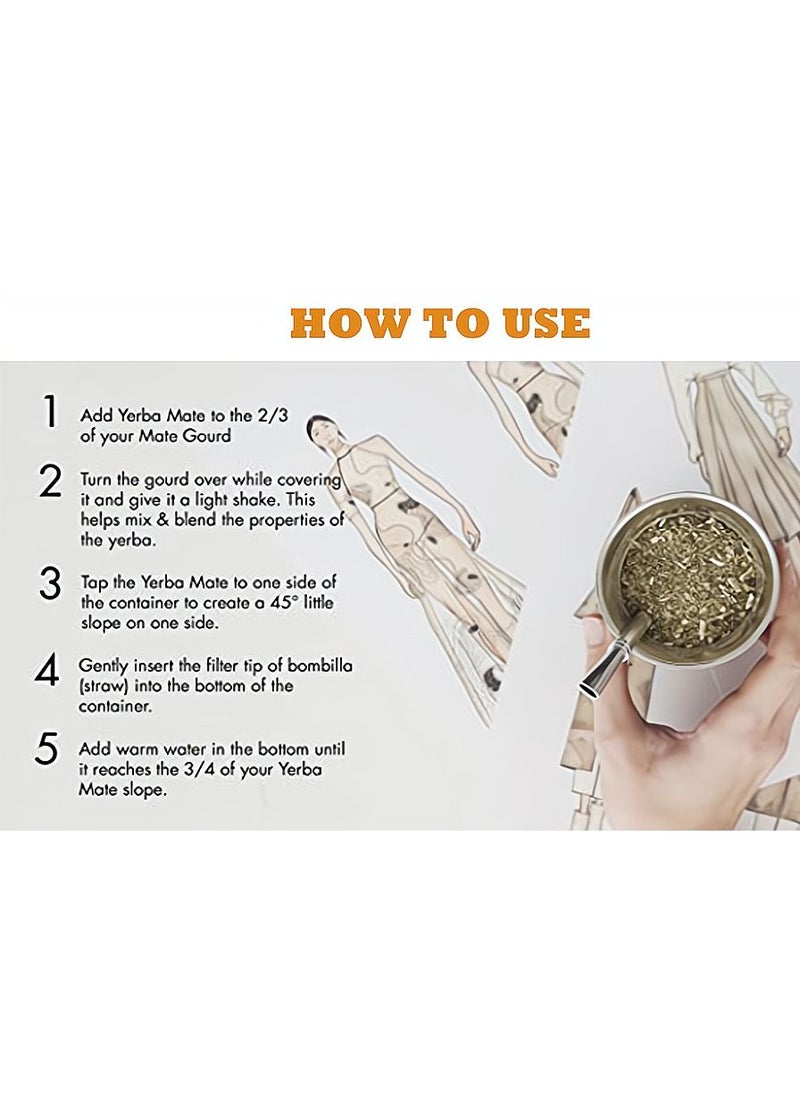 HOW TO USE

1 Add Yerba Mate to the 2/3 of your Mate Gourd

2 Turn the gourd over while covering it and give it a light shake. This helps mix & blend the properties of the yerba.

3 Tap the Yerba Mate to one side of the container to create a 45° little slope on one side.

4 Gently insert the filter tip of bombilla (straw) into the bottom of the container.

5 Add warm water in the bottom until it reaches the 3/4 of your Yerba Mate slope.