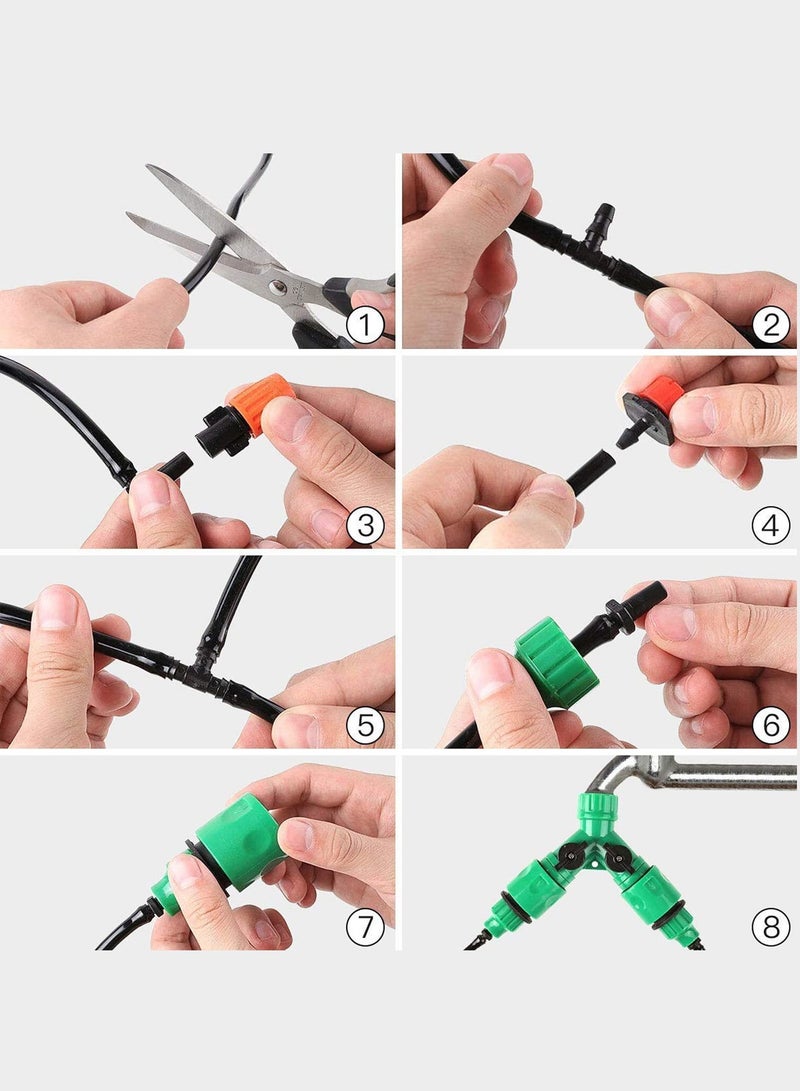 ①
②
③
④
⑤
⑥
⑦
⑧