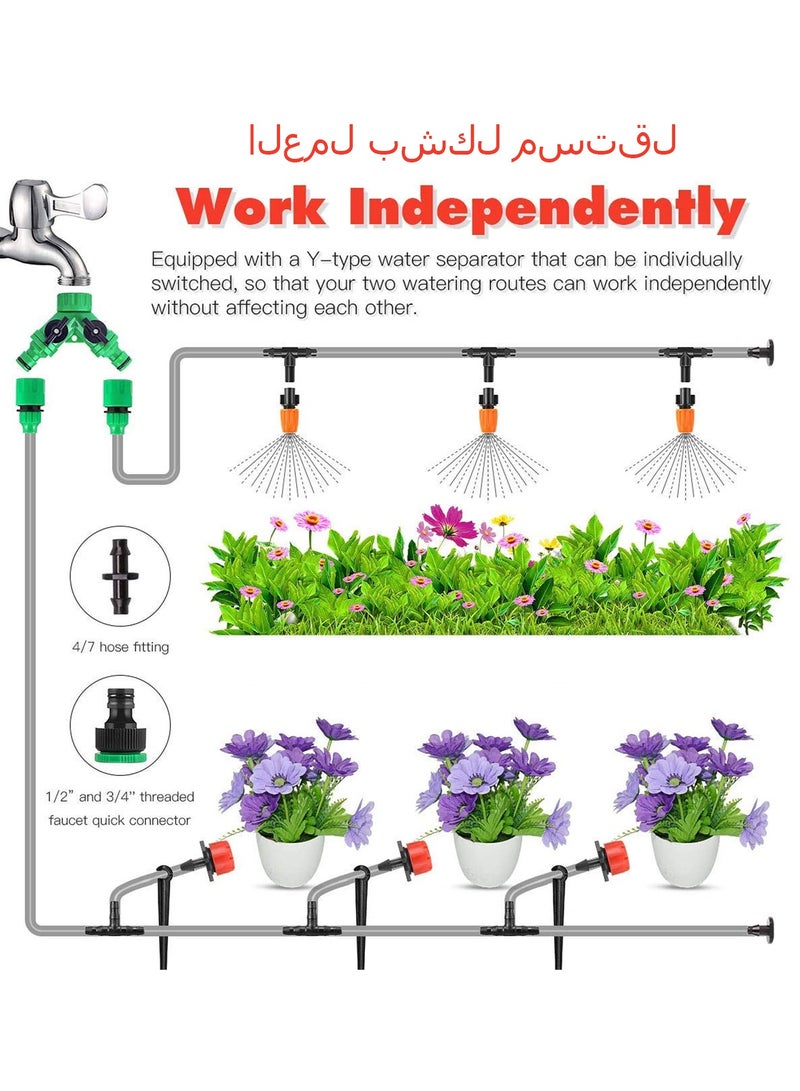 العمل بشكل مستقل

Work Independently

Equipped with a Y-type water separator that can be individually switched, so that your two watering routes can work independently without affecting each other.

4/7 hose fitting

1/2" and 3/4" threaded faucet quick connector