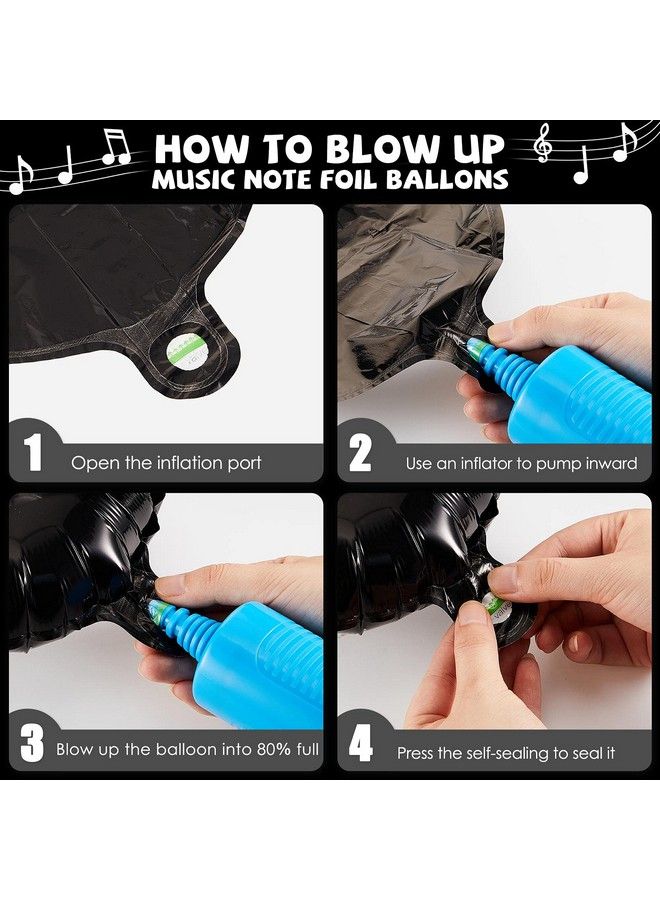 HOW TO BLOW UP
MUSIC NOTE FOIL BALLONS

1 Open the inflation port

2 Use an inflator to pump inward

3 Blow up the balloon into 80% full

4 Press the self-sealing to seal it