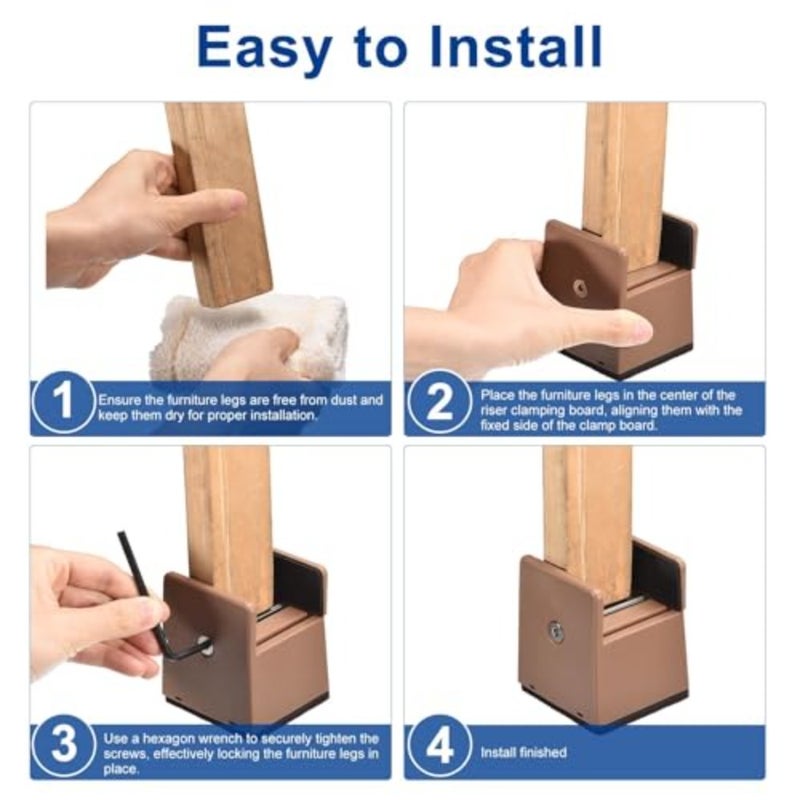 Easy to Install

1 Ensure the furniture legs are free from dust and keep them dry for proper installation.

2 Place the furniture legs in the center of the riser clamping board, aligning them with the fixed side of the clamp board.

3 Use a hexagon wrench to securely tighten the screws, effectively locking the furniture legs in place.

4 Install finished