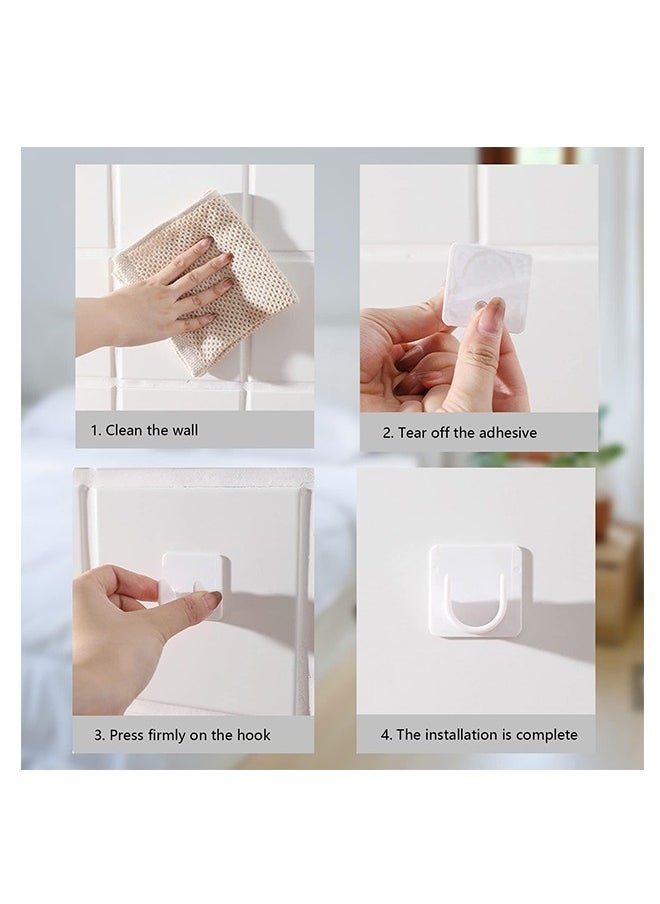 1. Clean the wall

2. Tear off the adhesive

3. Press firmly on the hook

4. The installation is complete