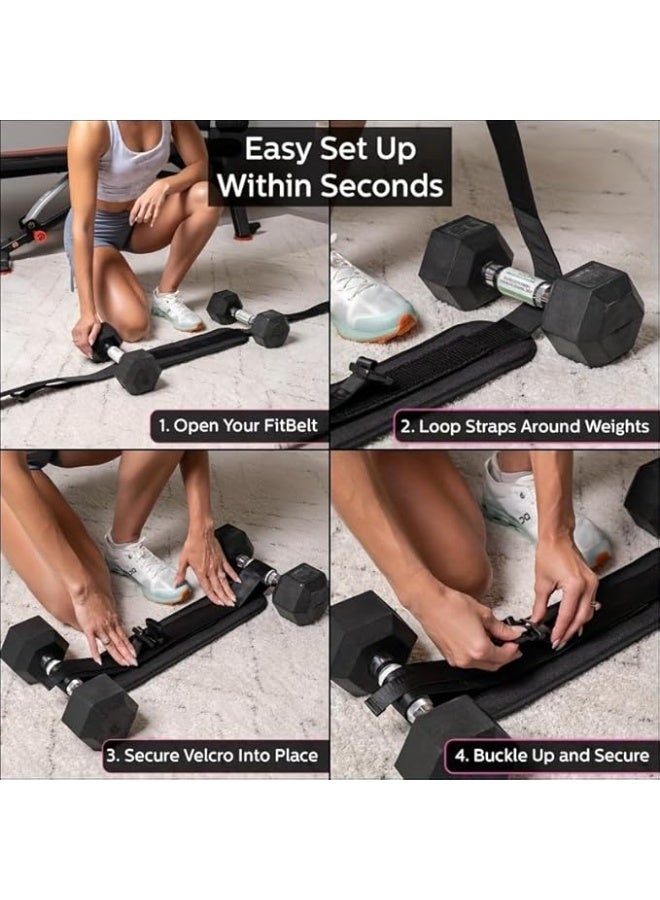 Easy Set Up Within Seconds

1. Open Your FitBelt

2. Loop Straps Around Weights

3. Secure Velcro Into Place

4. Buckle Up and Secure