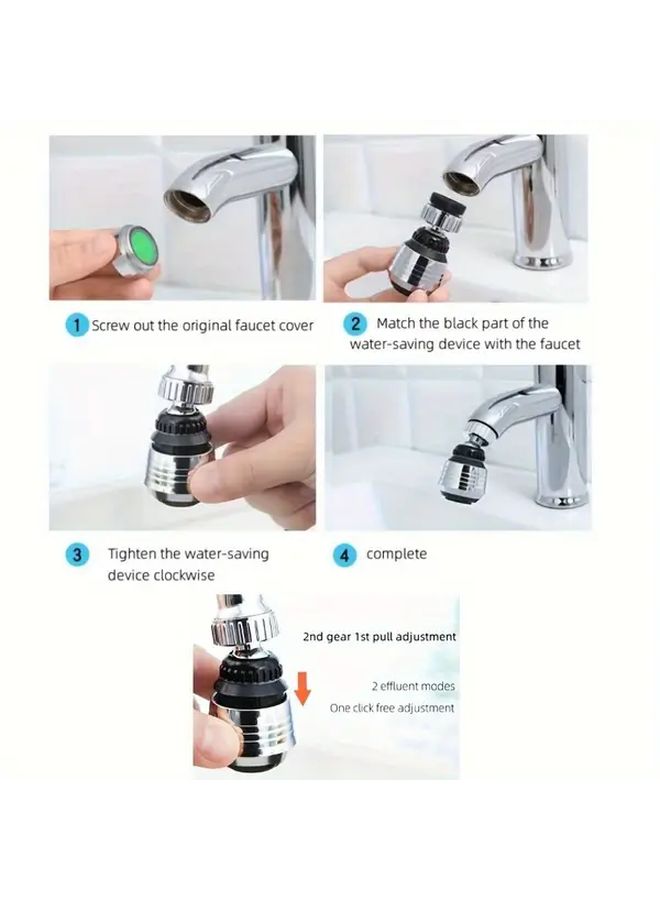 1 Screw out the original faucet cover

2 Match the black part of the water-saving device with the faucet

3 Tighten the water-saving device clockwise

4 complete

2nd gear 1st pull adjustment

2 effluent modes

One click free adjustment