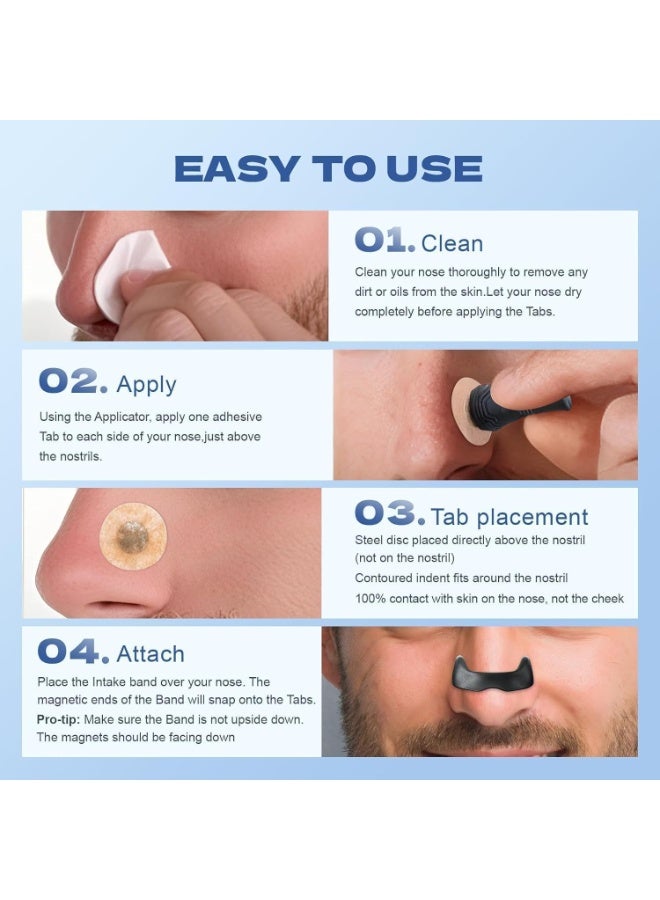 EASY TO USE

01. Clean

Clean your nose thoroughly to remove any dirt or oils from the skin.Let your nose dry completely before applying the Tabs.

02. Apply

Using the Applicator, apply one adhesive Tab to each side of your nose,just above the nostrils.

03. Tab placement

Steel disc placed directly above the nostril (not on the nostril)

Contoured indent fits around the nostril

100% contact with skin on the nose, not the cheek

04. Attach

Place the Intake band over your nose. The magnetic ends of the Band will snap onto the Tabs.

Pro-tip: Make sure the Band is not upside down. The magnets should be facing down