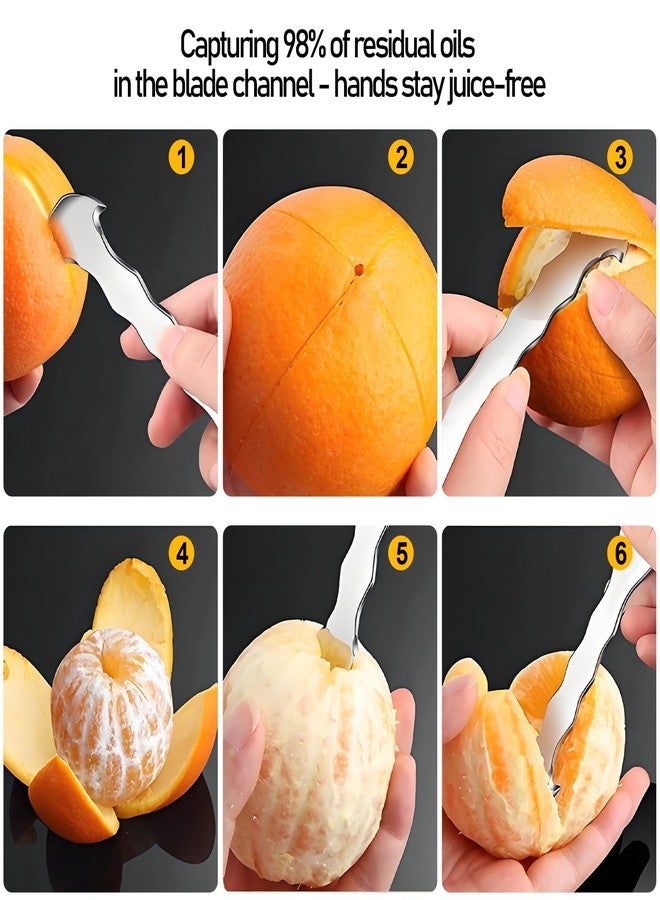 Capturing 98% of residual oils in the blade channel - hands stay juice-free

1

2

3

4

5

6