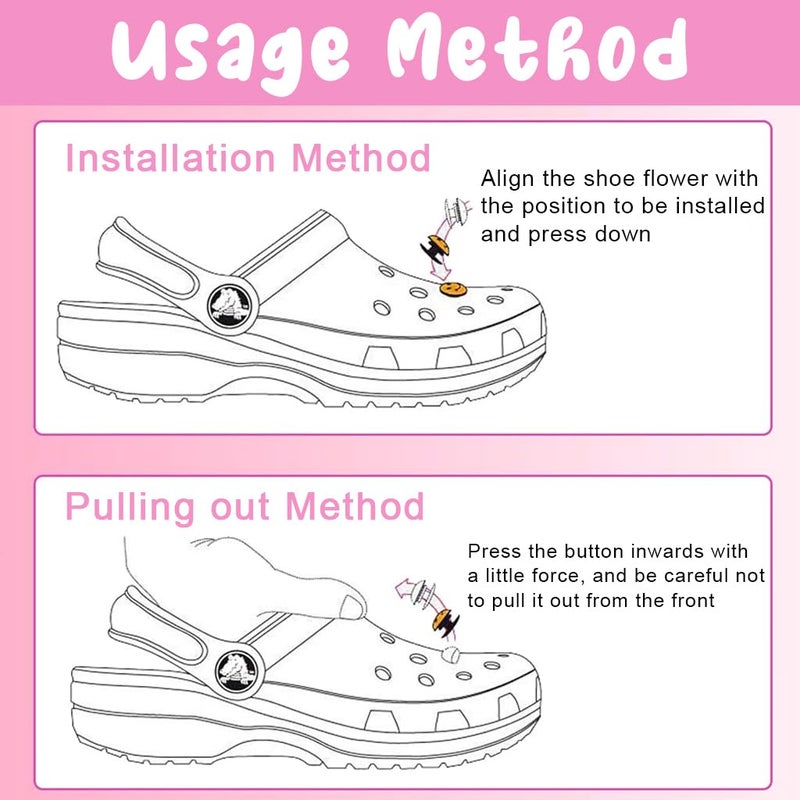 Usage Method

Installation Method

Align the shoe flower with the position to be installed and press down

Pulling out Method

Press the button inwards with a little force, and be careful not to pull it out from the front